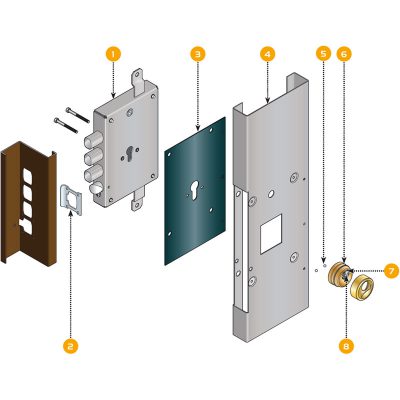 1
3
4
5
6
7
2
8