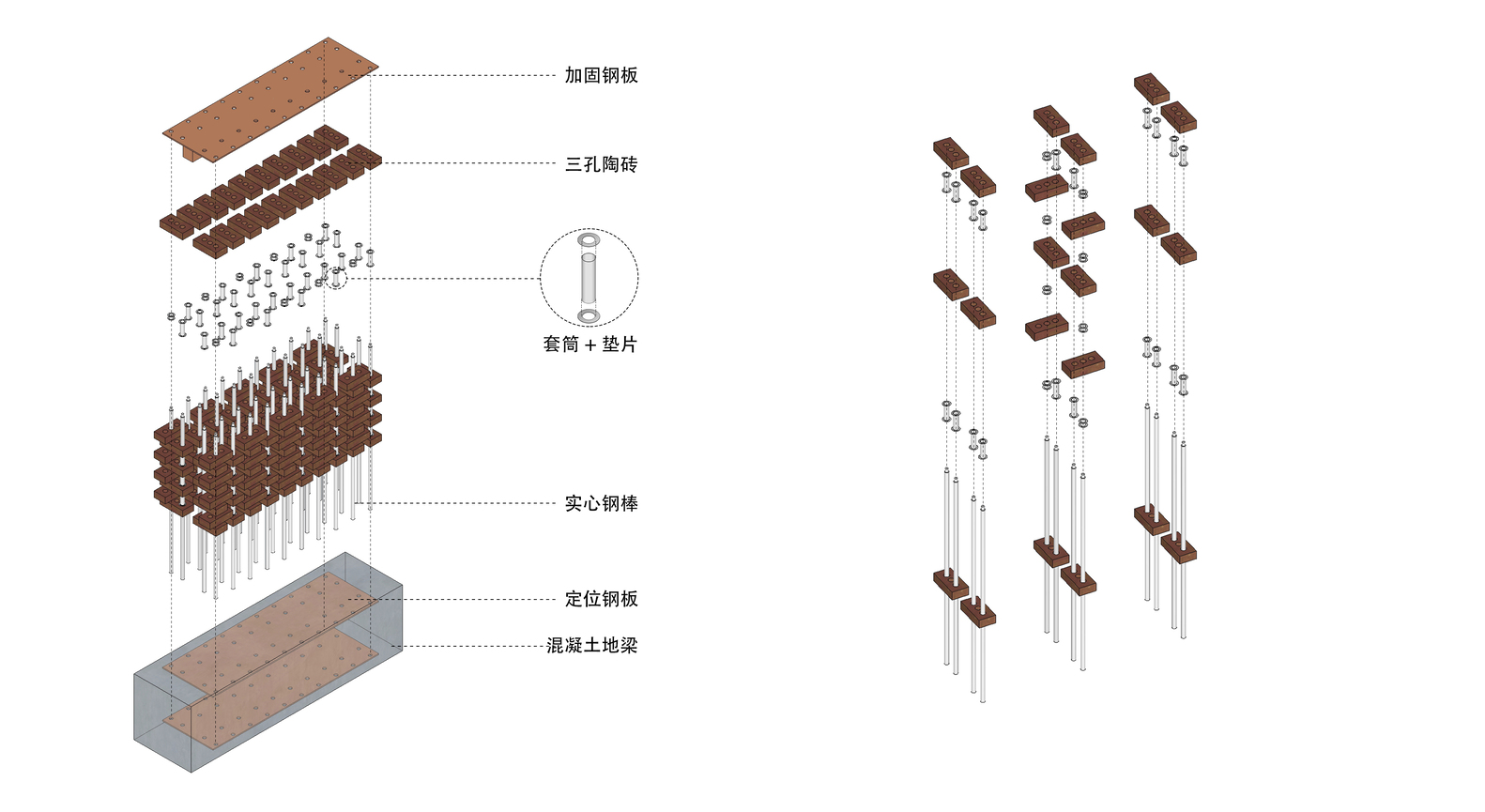 加固钢板

三孔陶砖

套筒 + 垫片

实心钢棒

定位钢板

混凝土地梁