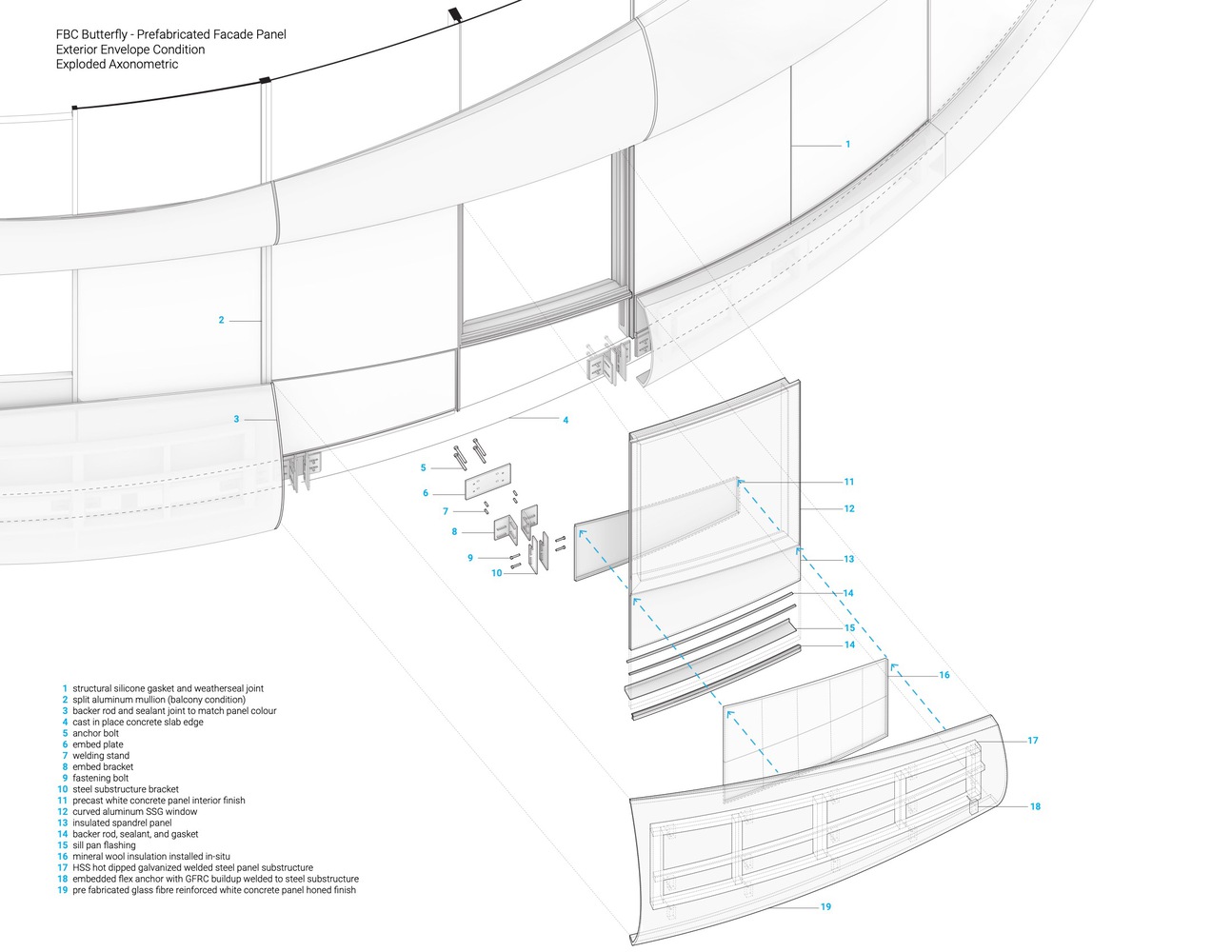 FBC Butterfly - Prefabricated Facade Panel
Exterior Envelope Condition
Exploded Axonometric

1
2
3
4
5
6
7
8
9
10
11
12
13
14
15
14
16
17
18
19

1 structural silicone gasket and weatherseal joint
2 split aluminum mullion (balcony condition)
3 backer rod and sealant joint to match panel colour
4 cast in place concrete slab edge
5 anchor bolt
6 embed plate
7 welding stand
8 embed bracket
9 fastening bolt
10 steel substructure bracket
11 precast white concrete panel interior finish
12 curved aluminum SSG window
13 insulated spandrel panel
14 backer rod, sealant, and gasket
15 sill pan flashing
16 mineral wool insulation installed in-situ
17 HSS hot dipped galvanized welded steel panel substructure
18 embedded flex anchor with GFRC buildup welded to steel substructure
19 pre fabricated glass fibre reinforced white concrete panel honed finish