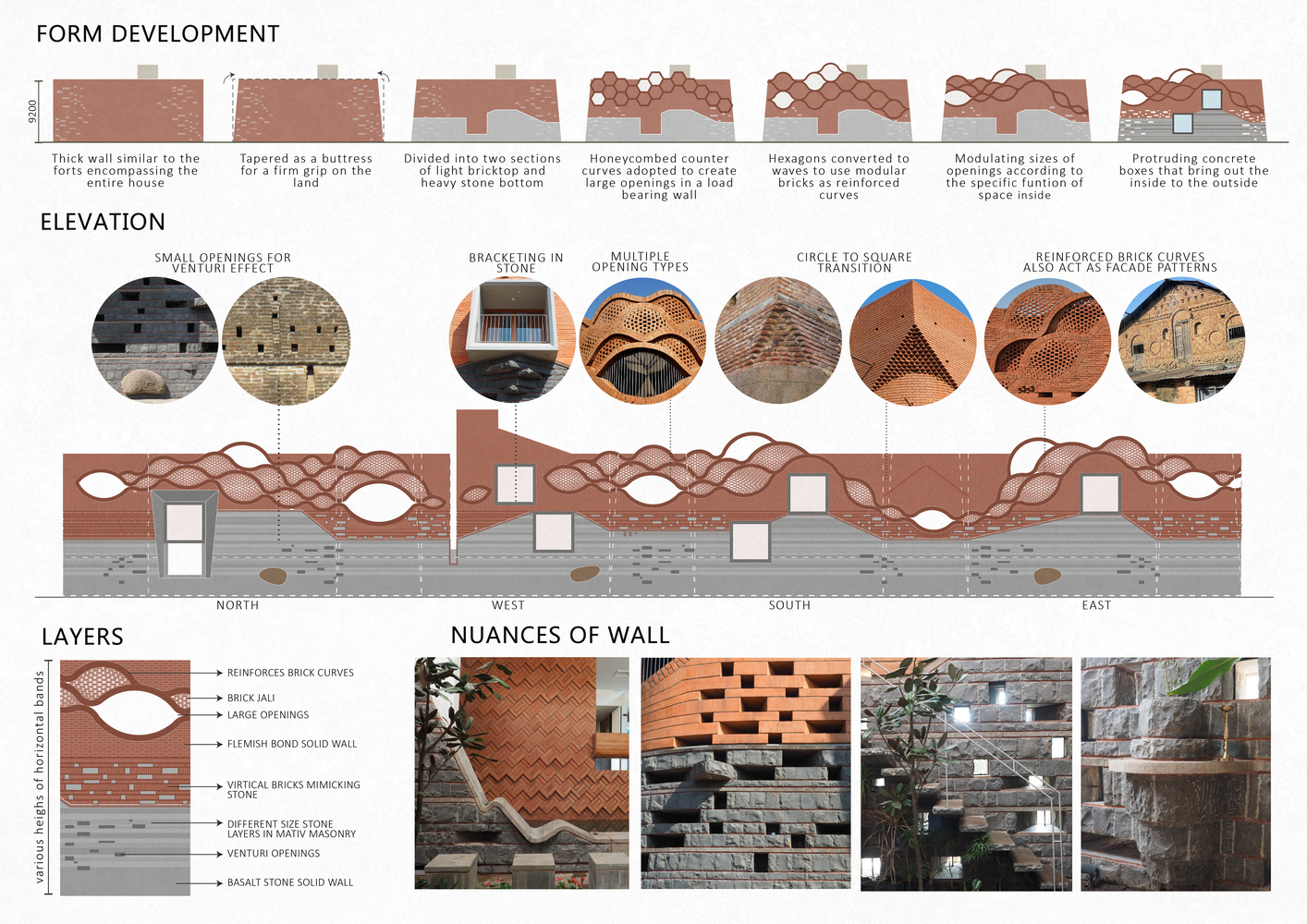 FORM DEVELOPMENT

9200

Thick wall similar to the forts encompassing the entire house

Tapered as a buttress for a firm grip on the land

Divided into two sections of light bricktop and heavy stone bottom

Honeycombed counter curves adopted to create large openings in a load bearing wall

Hexagons converted to waves to use modular bricks as reinforced curves

Modulating sizes of openings according to the specific funtion of space inside

Protruding concrete boxes that bring out the inside to the outside

ELEVATION

SMALL OPENINGS FOR VENTURI EFFECT

BRACKETING IN STONE

MULTIPLE OPENING TYPES

CIRCLE TO SQUARE TRANSITION

REINFORCED BRICK CURVES ALSO ACT AS FACADE PATTERNS

NORTH

WEST

SOUTH

EAST

LAYERS

various heighs of horizontal bands

REINFORCES BRICK CURVES

BRICK JALI

LARGE OPENINGS

FLEMISH BOND SOLID WALL

VIRTICAL BRICKS MIMICKING STONE

DIFFERENT SIZE STONE LAYERS IN MATIV MASONRY

VENTURI OPENINGS

BASALT STONE SOLID WALL

NUANCES OF WALL