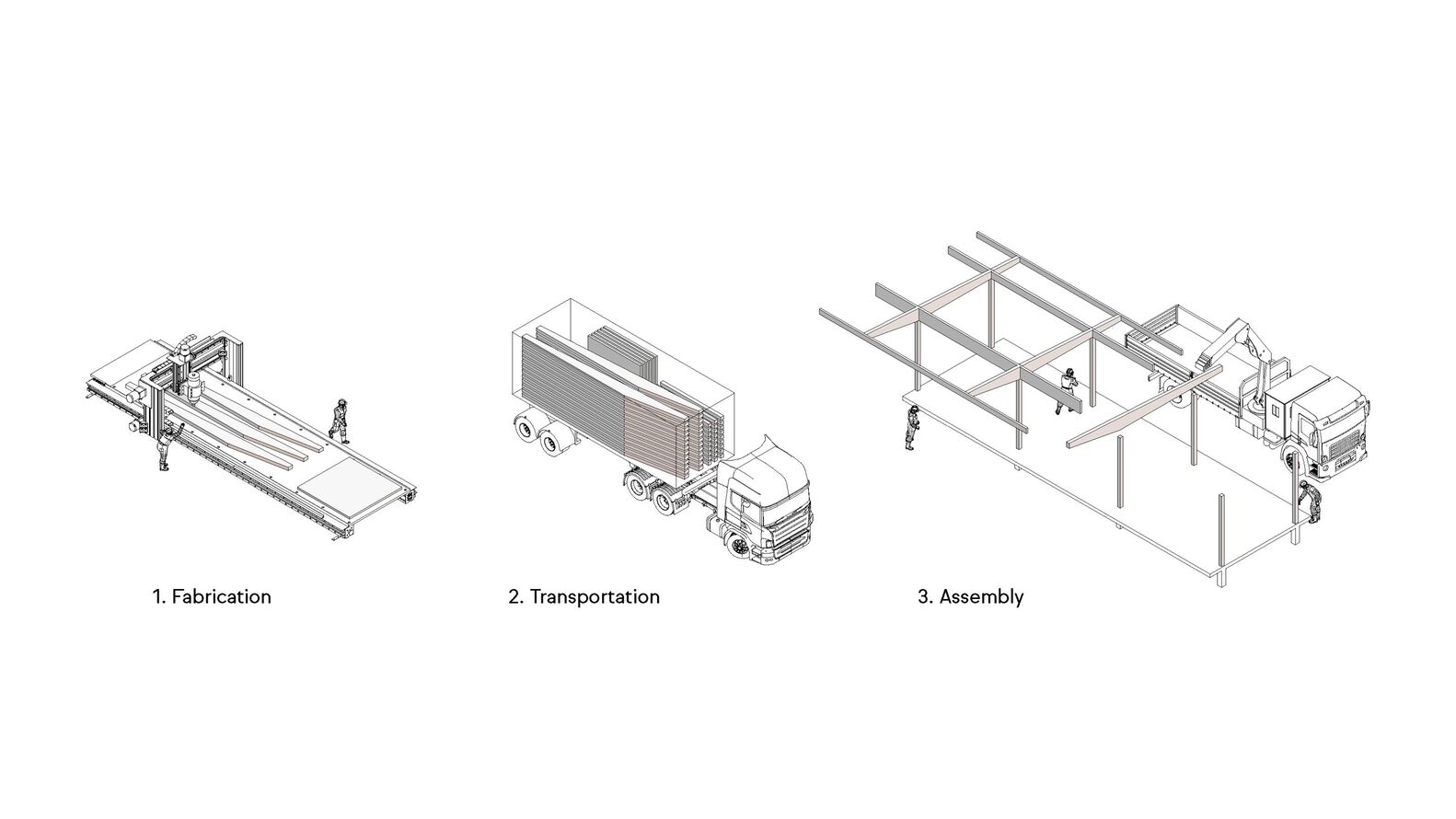 1. Fabrication

2. Transportation

3. Assembly