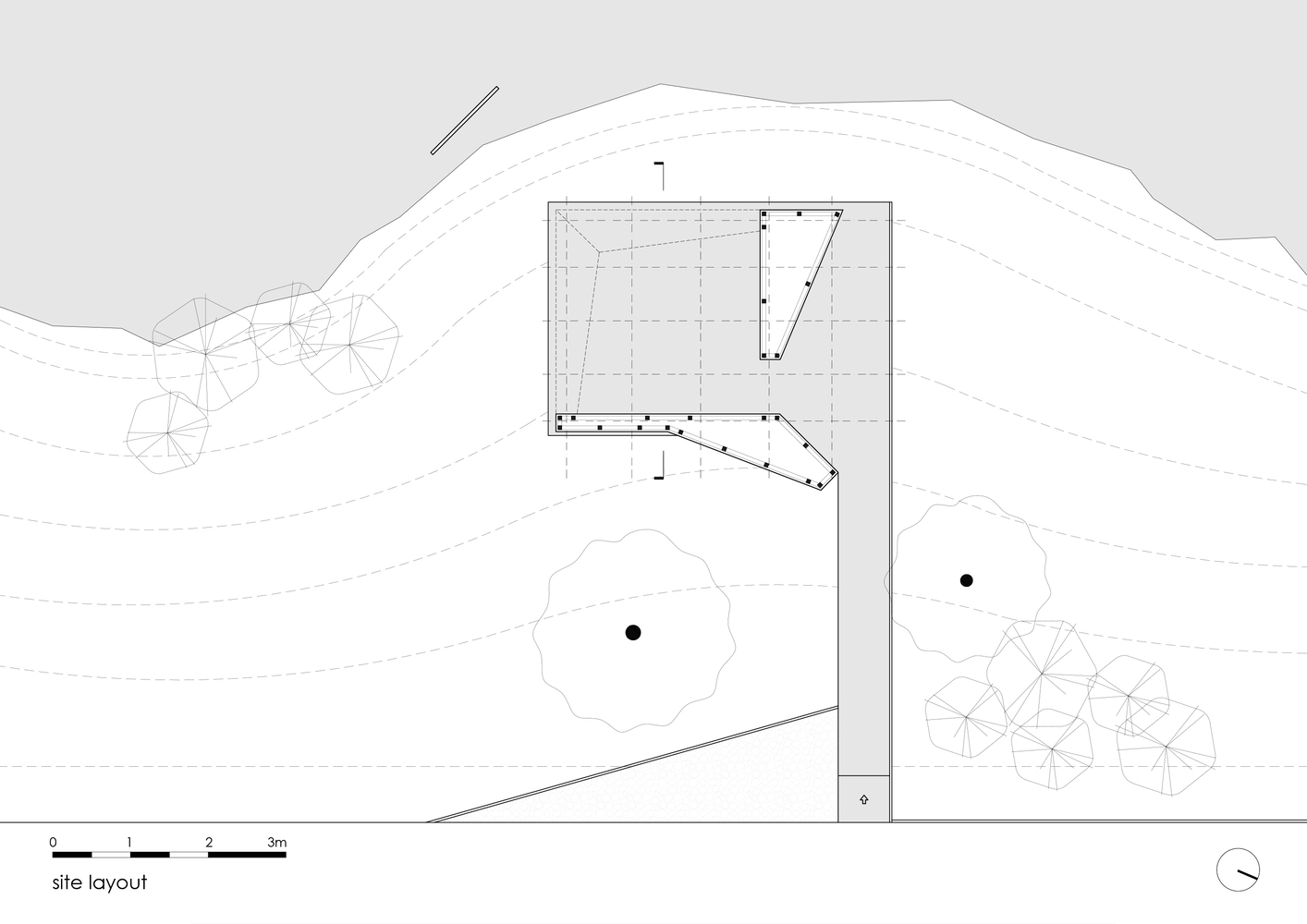 0 1 2 3m

site layout