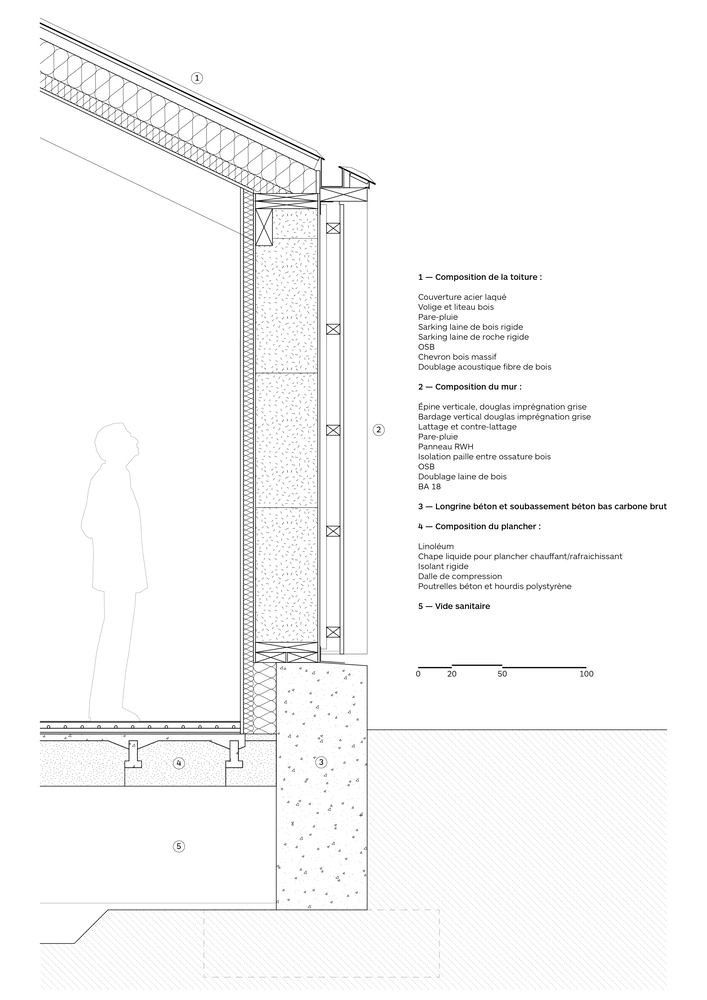 1

2

1 — Composition de la toiture :

Couverture acier laqué
Volige et liteau bois
Pare-pluie
Sarking laine de bois rigide
Sarking laine de roche rigide
OSB
Chevron bois massif
Doublage acoustique fibre de bois

2 — Composition du mur :

Épine verticale, douglas imprégnation grise
Bardage vertical douglas imprégnation grise
Lattage et contre-lattage
Pare-pluie
Panneau RWH
Isolation paille entre ossature bois
OSB
Doublage laine de bois
BA 18

3 — Longrine béton et soubassement béton bas carbone brut

4 — Composition du plancher :

Linoléum
Chape liquide pour plancher chauffant/rafraichissant
Isolant rigide
Dalle de compression
Poutrelles béton et hourdis polystyrène

5 — Vide sanitaire

0 20 50 100

4

3

5