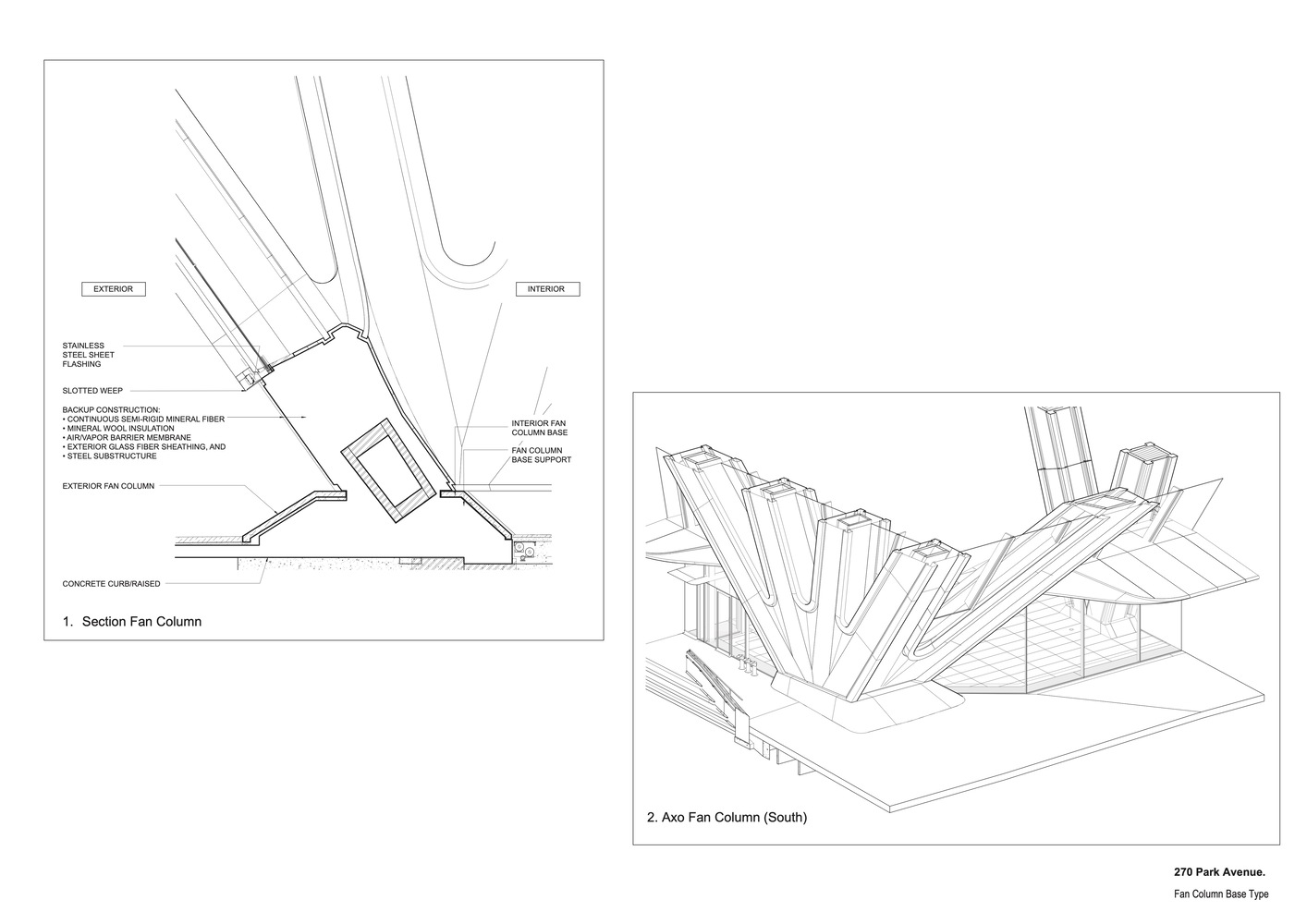 EXTERIOR

INTERIOR

STAINLESS STEEL SHEET FLASHING

SLOTTED WEEP

BACKUP CONSTRUCTION:
• CONTINUOUS SEMI-RIGID MINERAL FIBER
• MINERAL WOOL INSULATION
• AIR/VAPOR BARRIER MEMBRANE
• EXTERIOR GLASS FIBER SHEATHING, AND
• STEEL SUBSTRUCTURE

EXTERIOR FAN COLUMN

CONCRETE CURB/RAISED

INTERIOR FAN COLUMN BASE

FAN COLUMN BASE SUPPORT

1. Section Fan Column

2. Axo Fan Column (South)

270 Park Avenue.

Fan Column Base Type