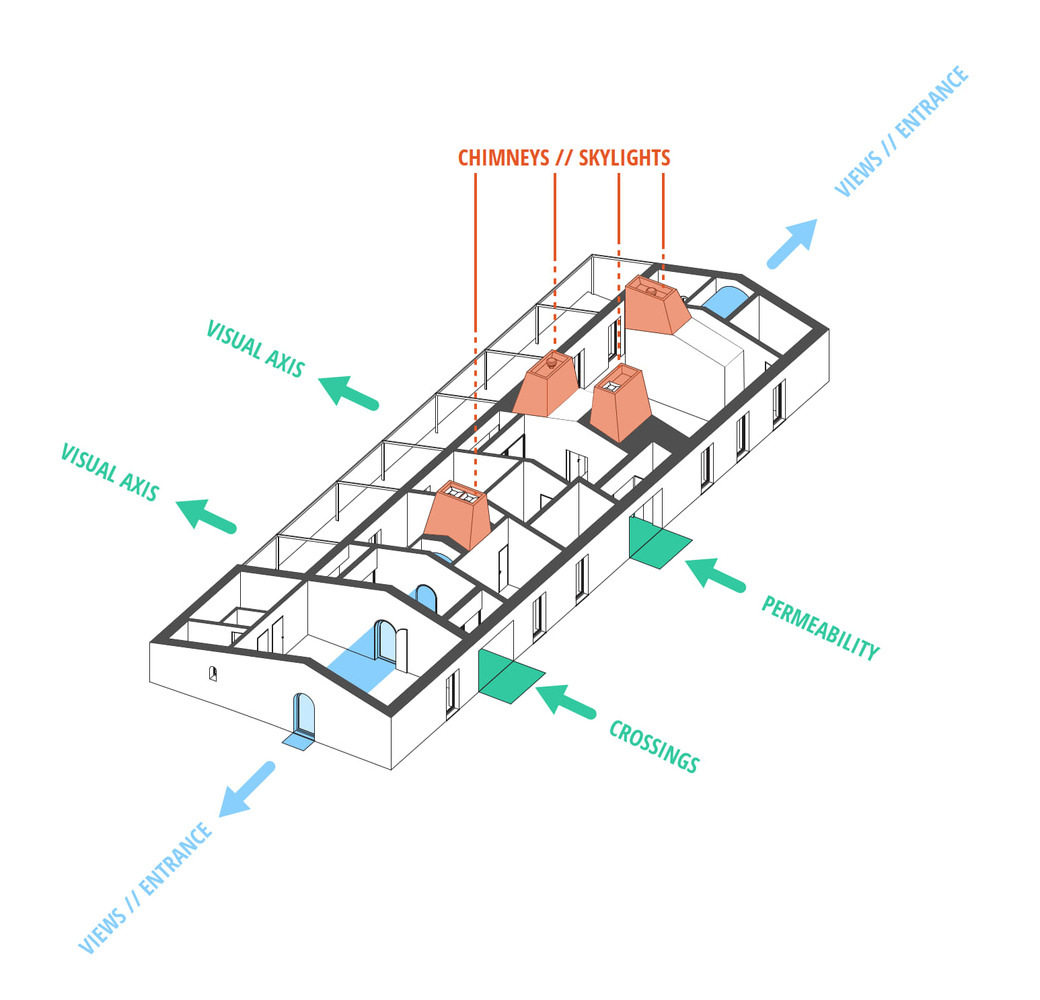 CHIMNEYS // SKYLIGHTS

VIEWS // ENTRANCE

VISUAL AXIS

VISUAL AXIS

PERMEABILITY

CROSSINGS

VIEWS // ENTRANCE