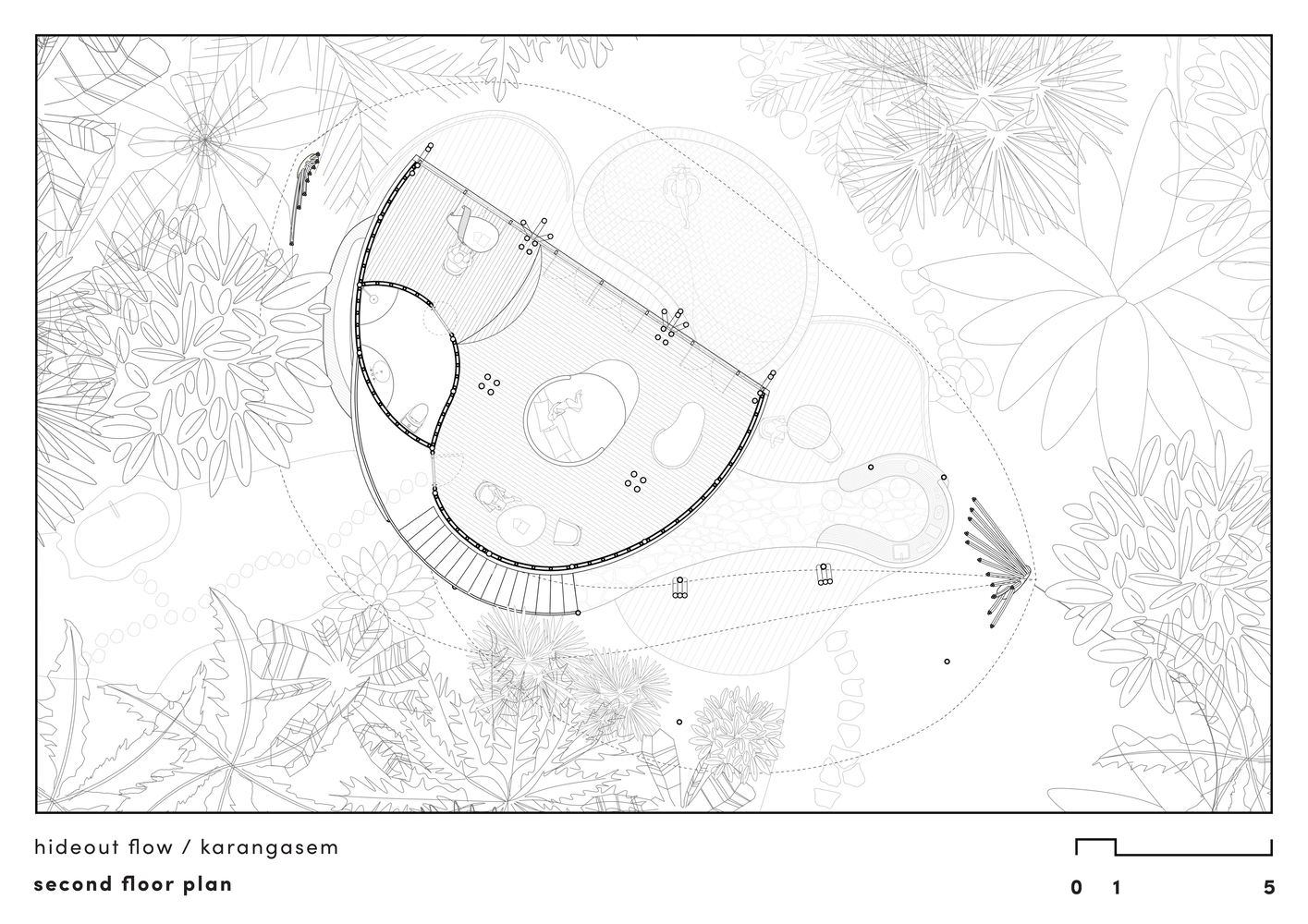 hideout flow / karangasem

second floor plan

0 1 5