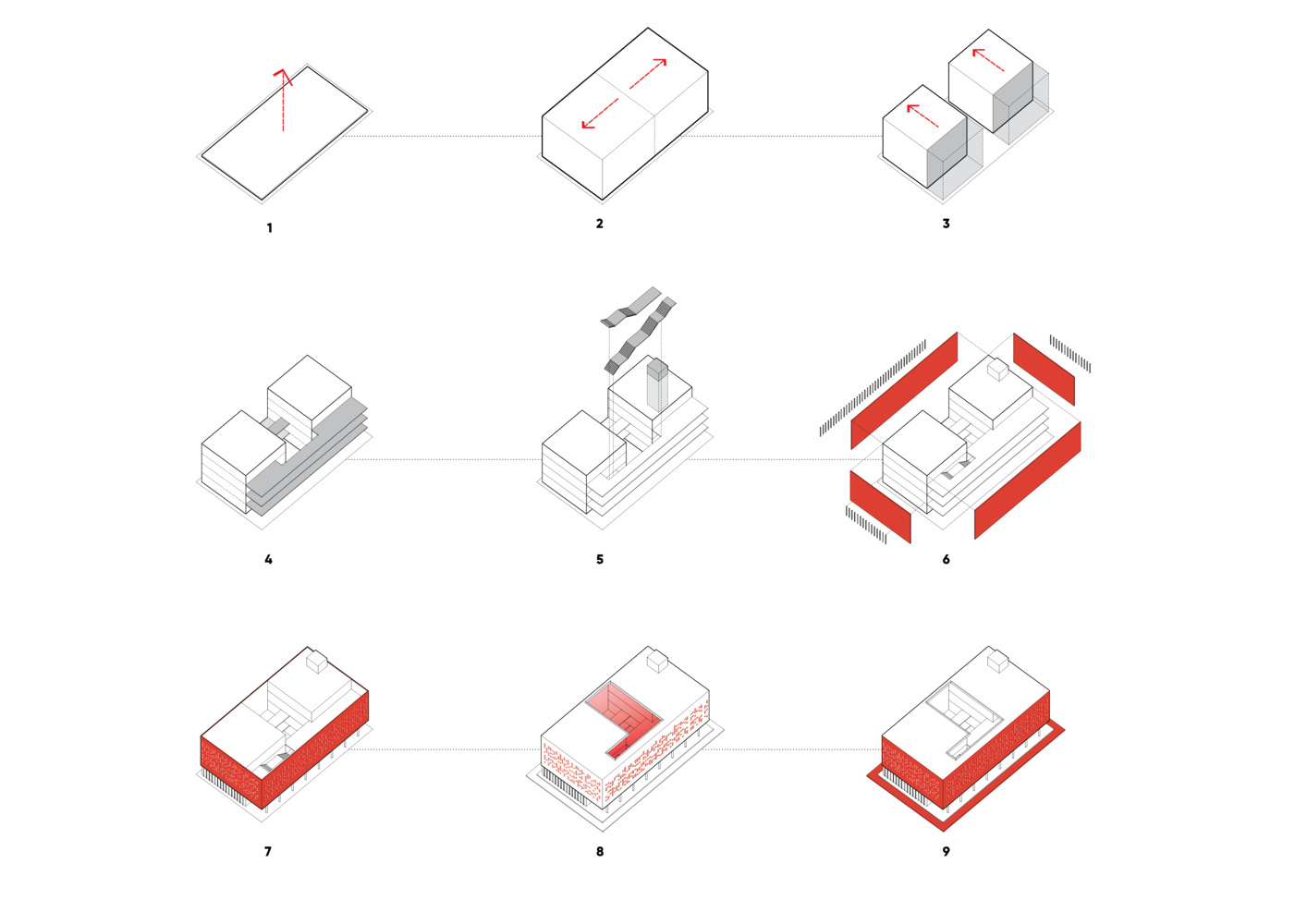 1

2

3

4

5

6

7

8

9