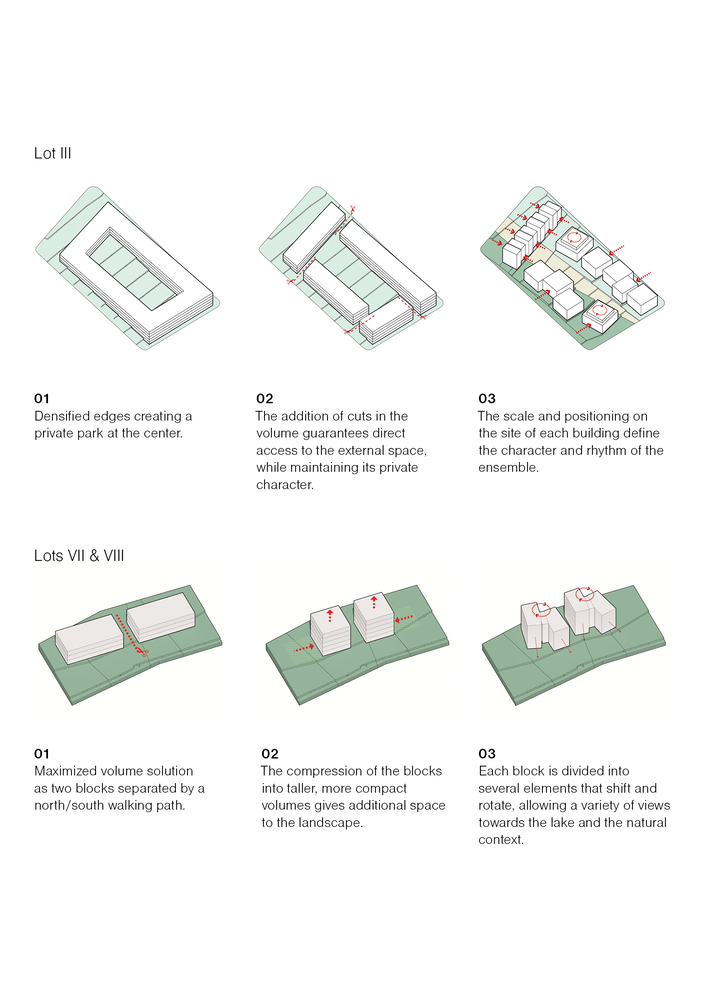 Lot III

01
Densified edges creating a private park at the center.

02
The addition of cuts in the volume guarantees direct access to the external space, while maintaining its private character.

03
The scale and positioning on the site of each building define the character and rhythm of the ensemble.

Lots VII & VIII

01
Maximized volume solution as two blocks separated by a north/south walking path.

02
The compression of the blocks into taller, more compact volumes gives additional space to the landscape.

03
Each block is divided into several elements that shift and rotate, allowing a variety of views towards the lake and the natural context.