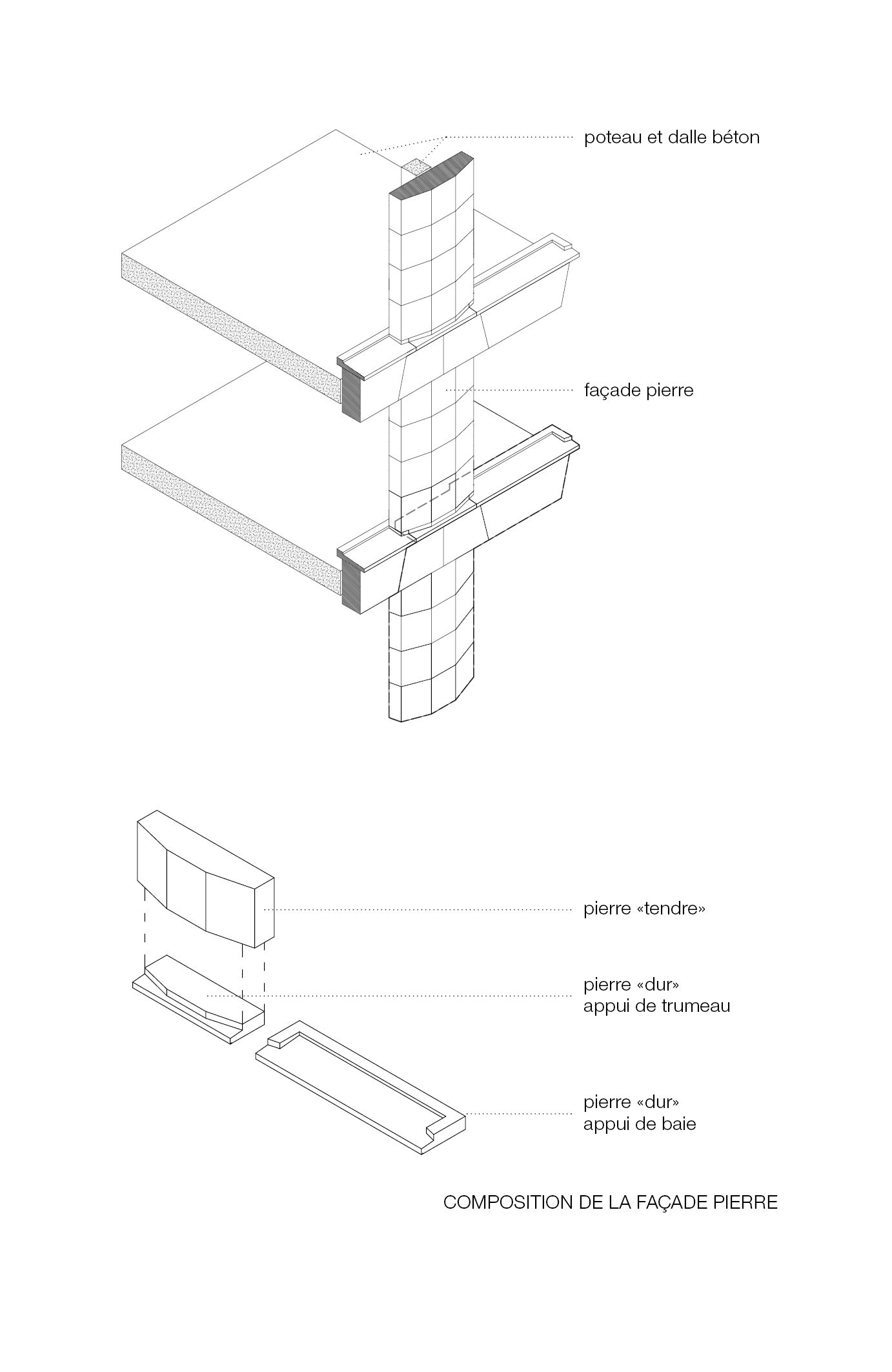 poteau et dalle béton

façade pierre

pierre «tendre»

pierre «dur»
appui de trumeau

pierre «dur»
appui de baie

COMPOSITION DE LA FAÇADE PIERRE