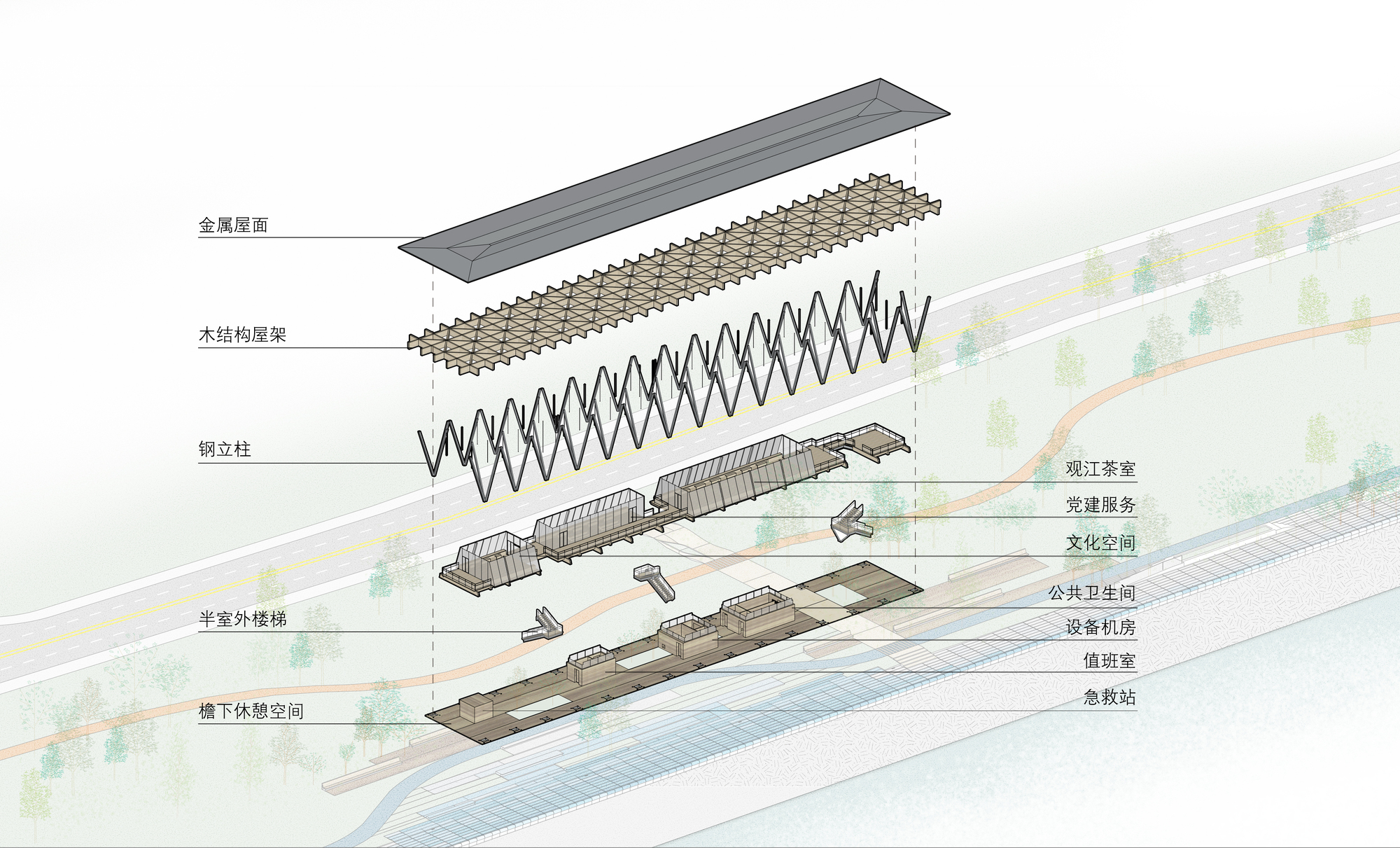 金属屋面

木结构屋架

钢立柱

半室外楼梯

檐下休憩空间

观江茶室

党建服务

文化空间

公共卫生间

设备机房

值班室

急救站