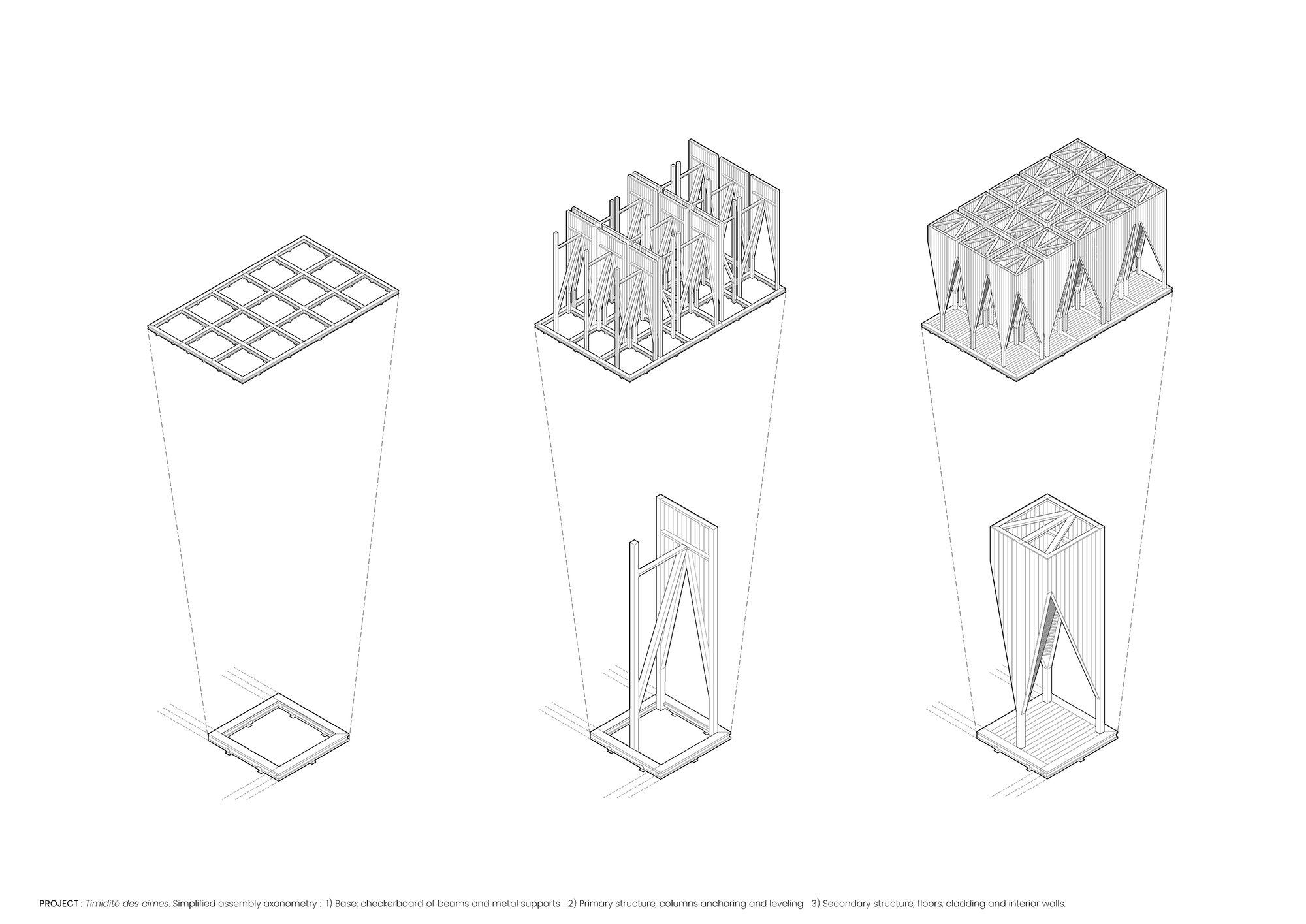 PROJECT : Timidité des cimes. Simplified assembly axonometry : 1) Base: checkerboard of beams and metal supports 2) Primary structure, columns anchoring and leveling 3) Secondary structure, floors, cladding and interior walls.