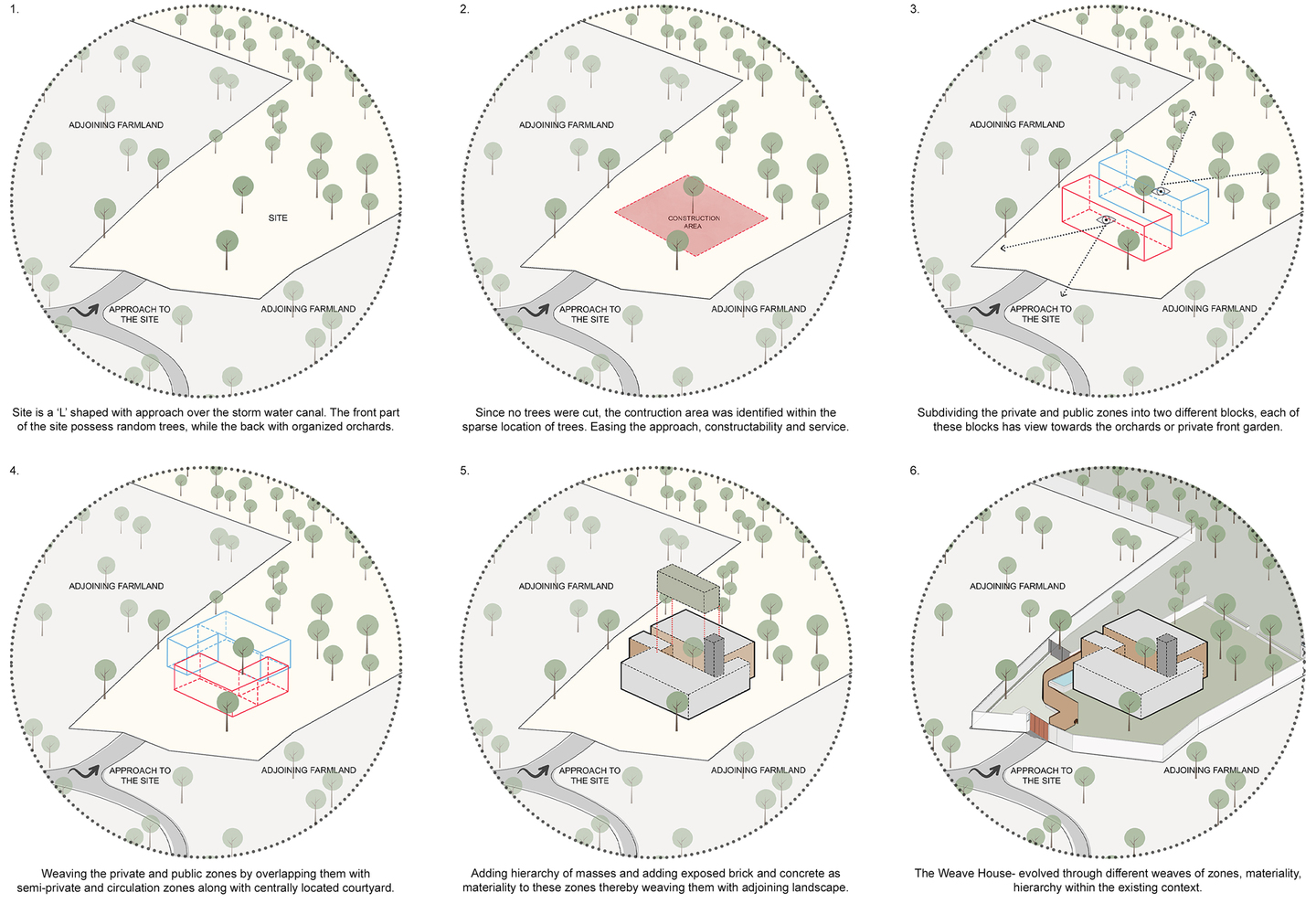 1.

ADJOINING FARMLAND

SITE

APPROACH TO THE SITE

ADJOINING FARMLAND

Site is a 'L' shaped with approach over the storm water canal. The front part of the site possess random trees, while the back with organized orchards.

2.

ADJOINING FARMLAND

CONSTRUCTION AREA

APPROACH TO THE SITE

ADJOINING FARMLAND

Since no trees were cut, the contruction area was identified within the sparse location of trees. Easing the approach, constructability and service.

3.

ADJOINING FARMLAND

APPROACH TO THE SITE

ADJOINING FARMLAND

Subdividing the private and public zones into two different blocks, each of these blocks has view towards the orchards or private front garden.

4.

ADJOINING FARMLAND

APPROACH TO THE SITE

ADJOINING FARMLAND

Weaving the private and public zones by overlapping them with semi-private and circulation zones along with centrally located courtyard.

5.

ADJOINING FARMLAND

APPROACH TO THE SITE

ADJOINING FARMLAND

Adding hierarchy of masses and adding exposed brick and concrete as materiality to these zones thereby weaving them with adjoining landscape.

6.

ADJOINING FARMLAND

APPROACH TO THE SITE

ADJOINING FARMLAND

The Weave House- evolved through different weaves of zones, materiality, hierarchy within the existing context.