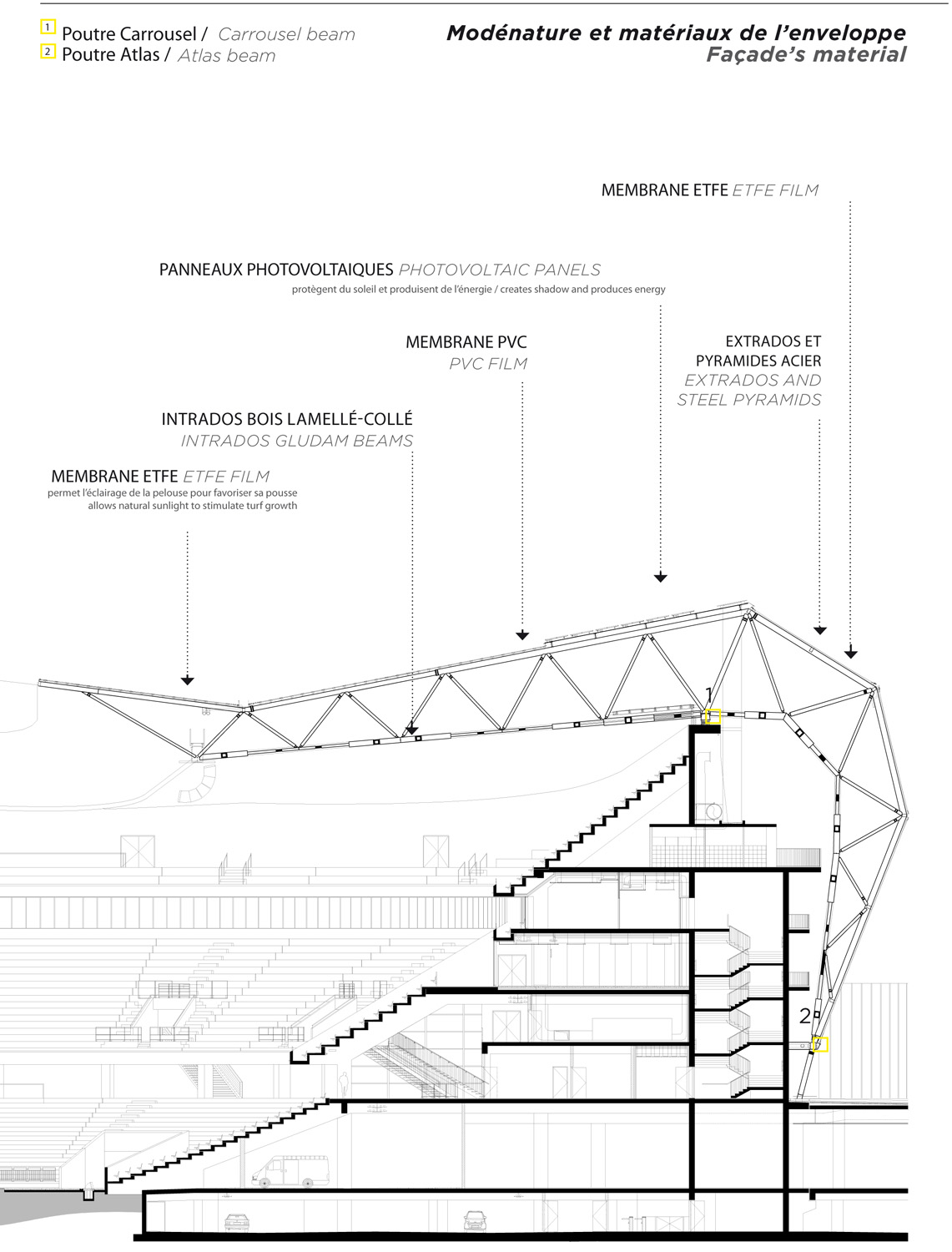 1 Poutre Carrousel / Carrousel beam
2 Poutre Atlas / Atlas beam

Modénature et matériaux de l'enveloppe
Façade's material

MEMBRANE ETFE ETFE FILM

PANNEAUX PHOTOVOLTAIQUES PHOTOVOLTAIC PANELS
protègent du soleil et produisent de l'énergie / creates shadow and produces energy

MEMBRANE PVC
PVC FILM

EXTRADOS ET PYRAMIDES ACIER
EXTRADOS AND STEEL PYRAMIDS

INTRADOS BOIS LAMELLÉ-COLLÉ
INTRADOS GLUDAM BEAMS

MEMBRANE ETFE ETFE FILM
permet l'éclairage de la pelouse pour favoriser sa pousse
allows natural sunlight to stimulate turf growth

1

2