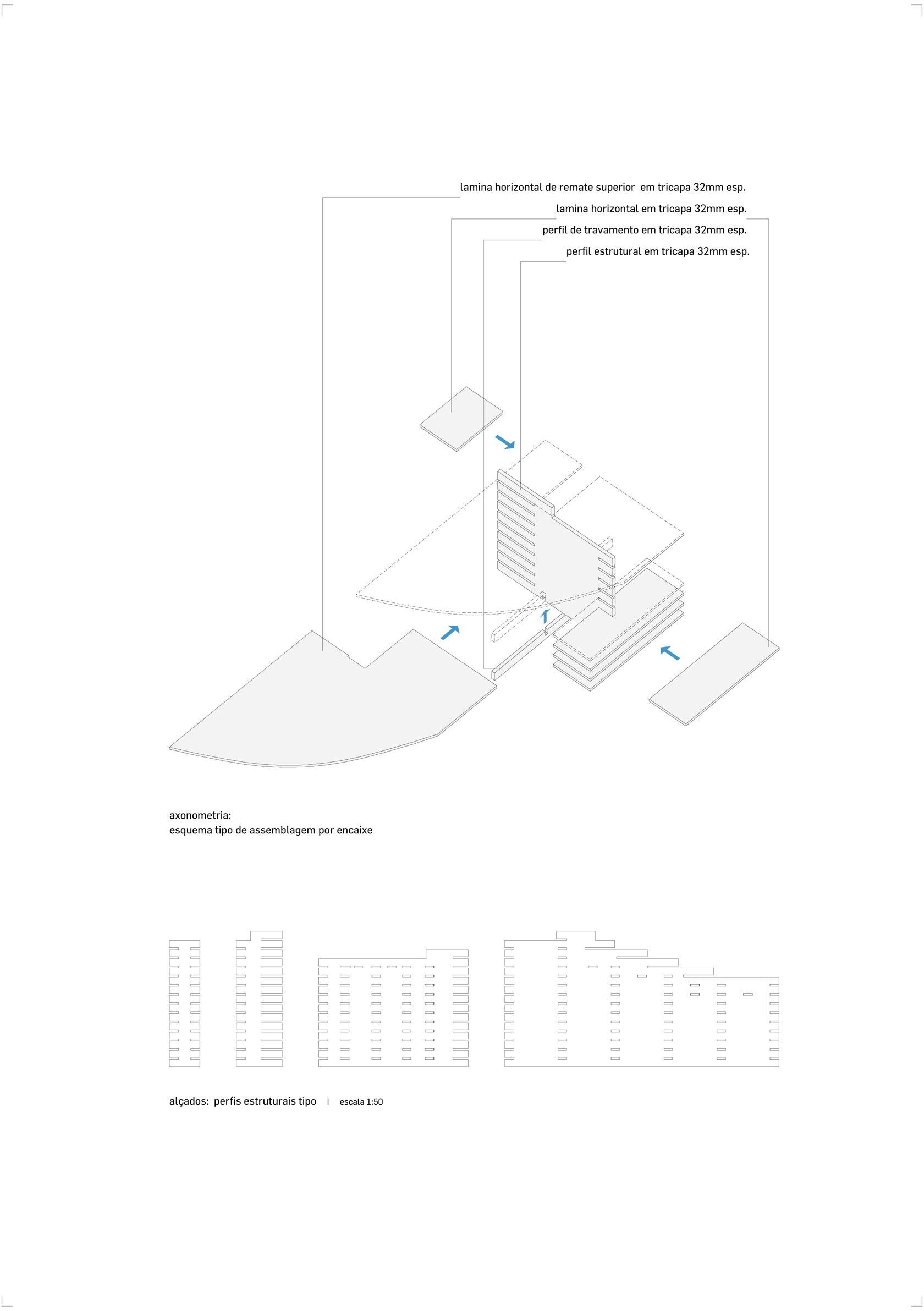 lamina horizontal de remate superior em tricapa 32mm esp.
lamina horizontal em tricapa 32mm esp.
perfil de travamento em tricapa 32mm esp.
perfil estrutural em tricapa 32mm esp.

axonometria:
esquema tipo de assemblagem por encaixe

alçados: perfis estruturais tipo | escala 1:50