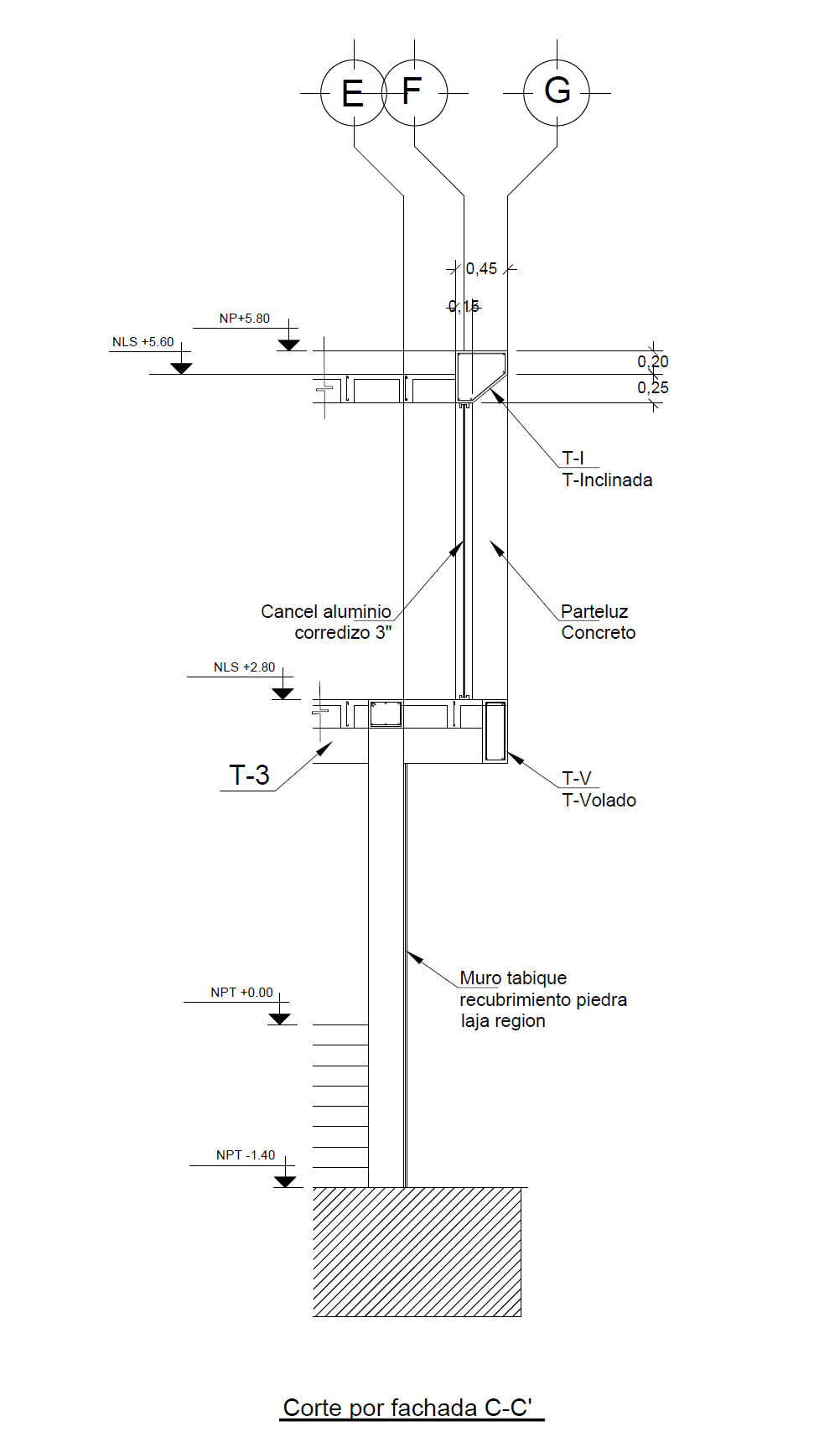 E F G

0,45

0,15

NP+5.80

NLS +5.60

0,20

0,25

T-I
T-Inclinada

Cancel aluminio
corredizo 3"

Parteluz
Concreto

NLS +2.80

T-3

T-V
T-Volado

Muro tabique
recubrimiento piedra
laja region

NPT +0.00

NPT -1.40

Corte por fachada C-C'