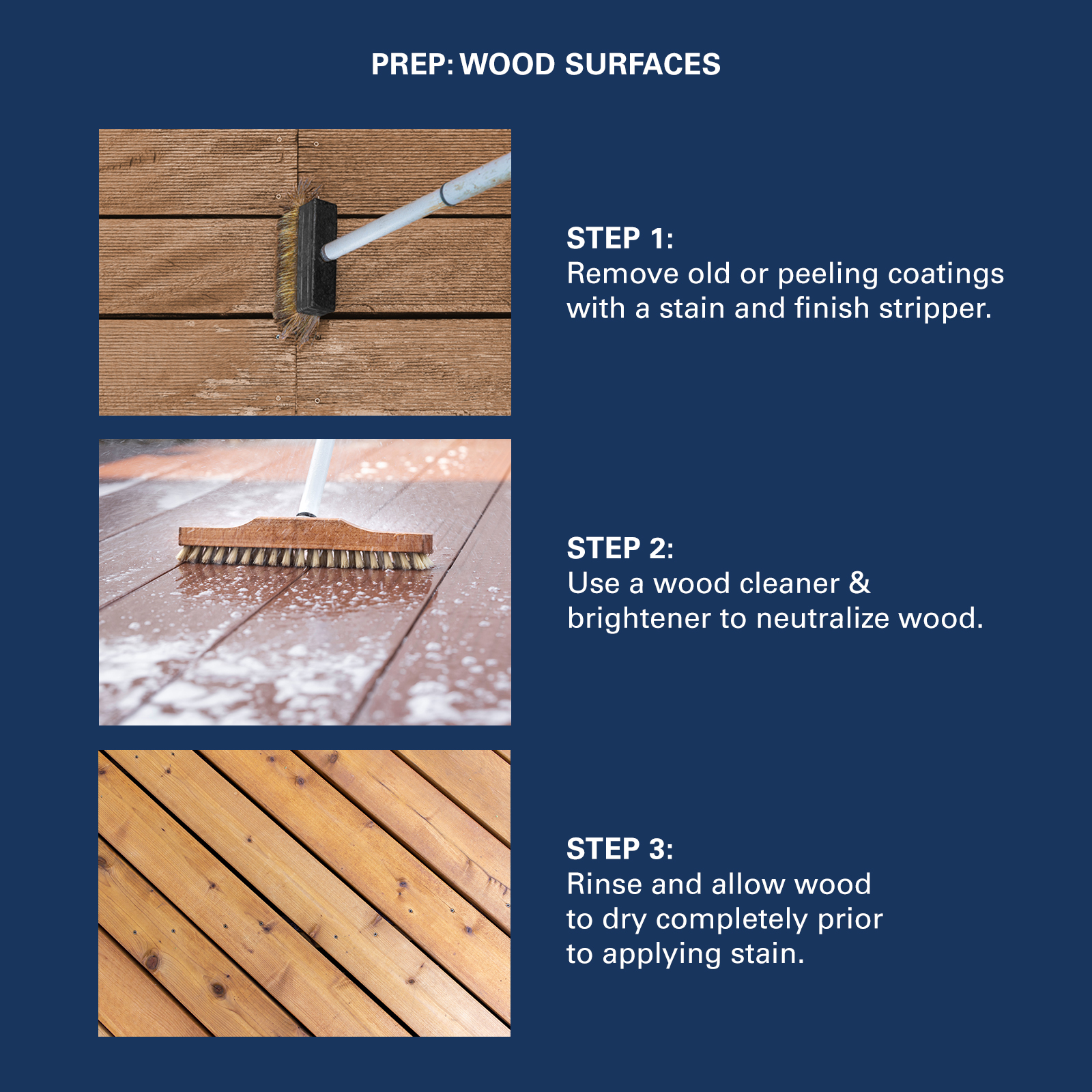 PREP: WOOD SURFACES

STEP 1:
Remove old or peeling coatings with a stain and finish stripper.

STEP 2:
Use a wood cleaner & brightener to neutralize wood.

STEP 3:
Rinse and allow wood to dry completely prior to applying stain.