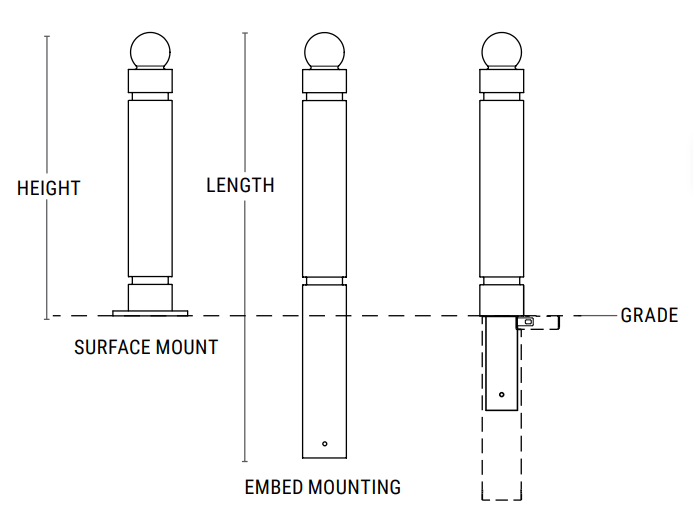 HEIGHT

LENGTH

GRADE

SURFACE MOUNT

EMBED MOUNTING