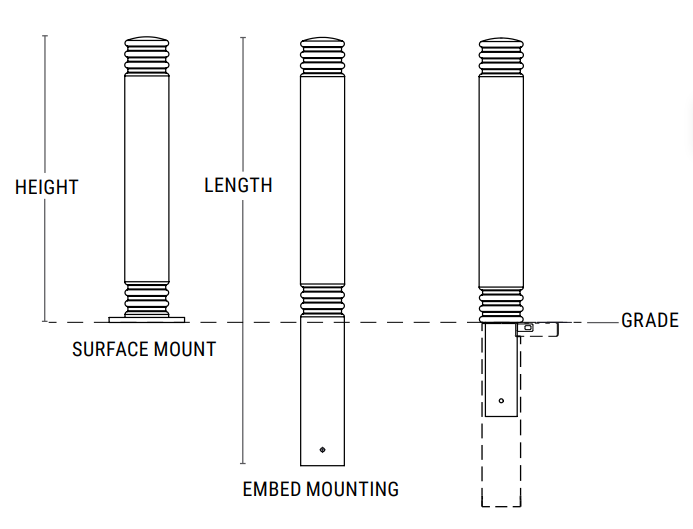 HEIGHT

LENGTH

GRADE

SURFACE MOUNT

EMBED MOUNTING