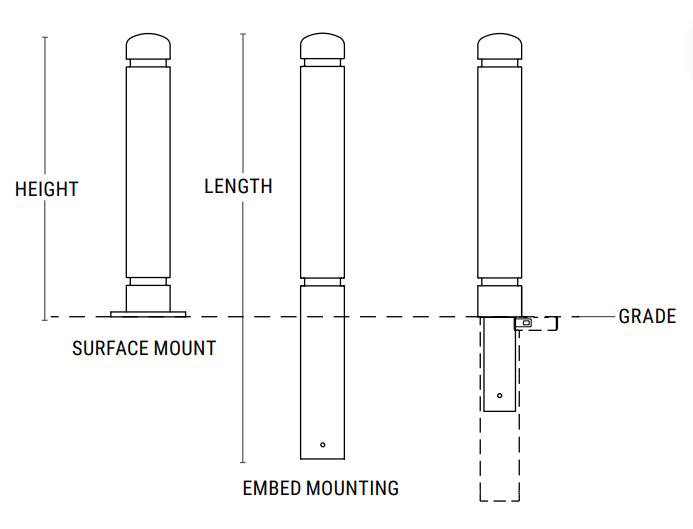 HEIGHT

LENGTH

GRADE

SURFACE MOUNT

EMBED MOUNTING