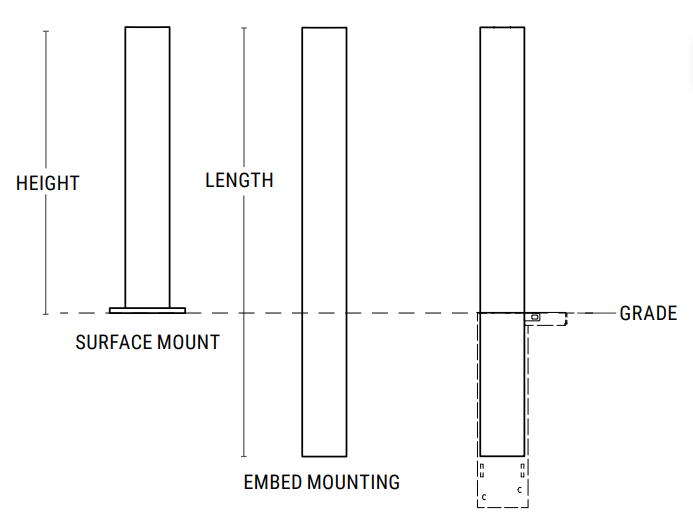 HEIGHT

LENGTH

GRADE

SURFACE MOUNT

EMBED MOUNTING