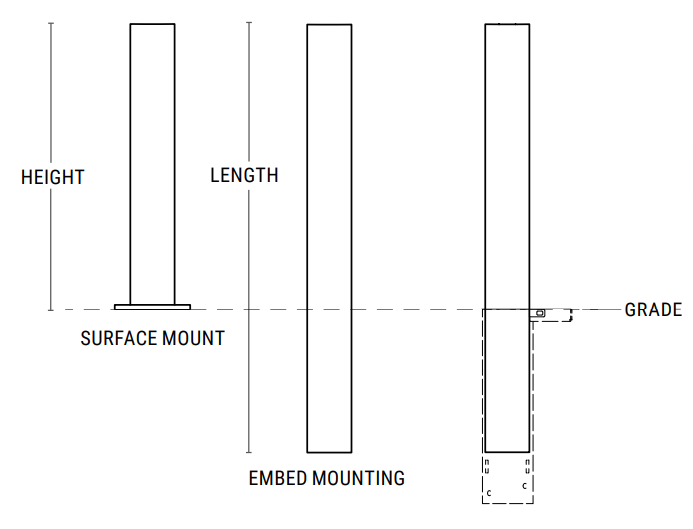 HEIGHT

LENGTH

GRADE

SURFACE MOUNT

EMBED MOUNTING