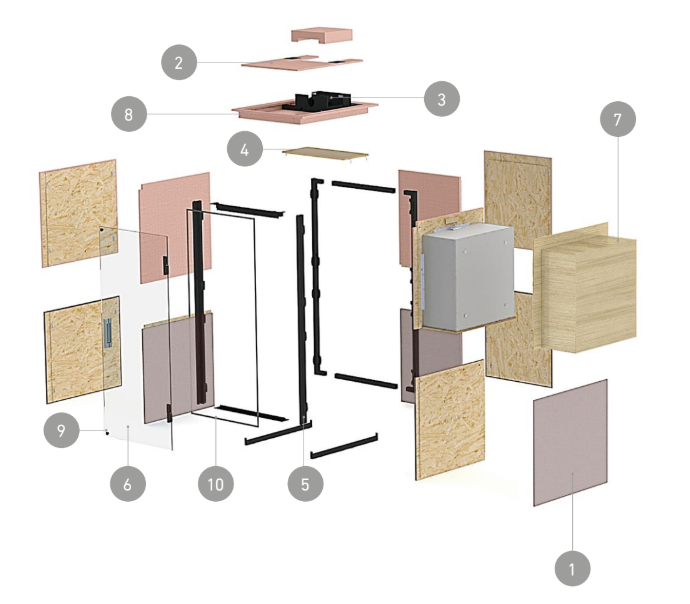 2
3
8
7
4
9
6
10
5
1