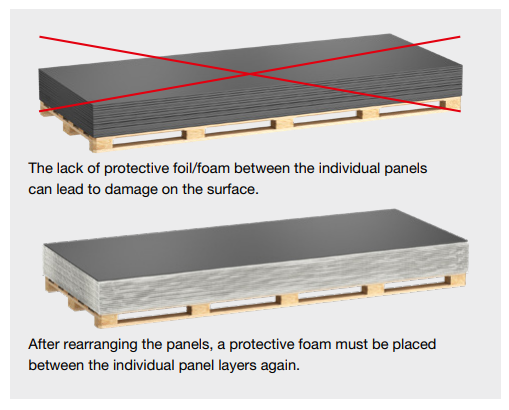 The lack of protective foil/foam between the individual panels can lead to damage on the surface.

After rearranging the panels, a protective foam must be placed between the individual panel layers again.