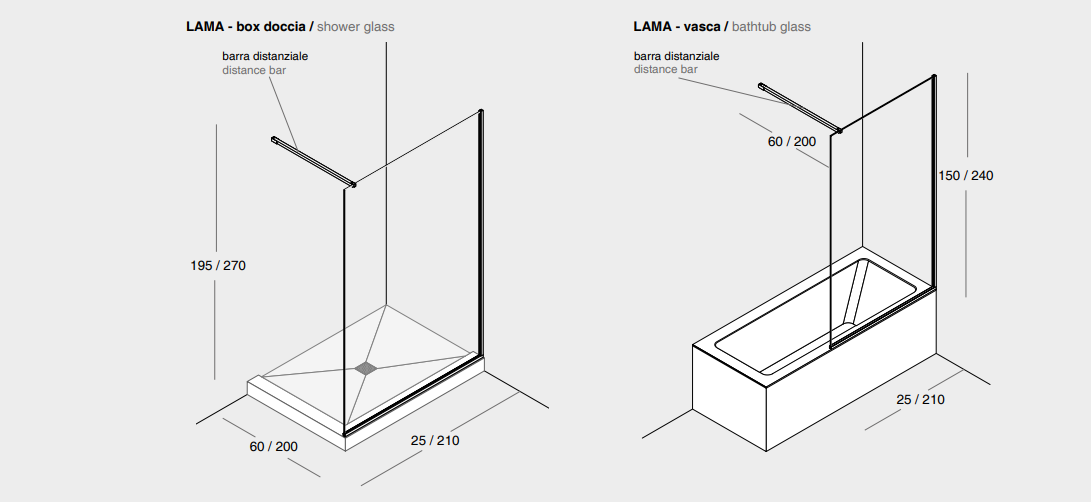 LAMA - box doccia / shower glass

barra distanziale
distance bar

195 / 270

60 / 200

25 / 210

LAMA - vasca / bathtub glass

barra distanziale
distance bar

60 / 200

150 / 240

25 / 210