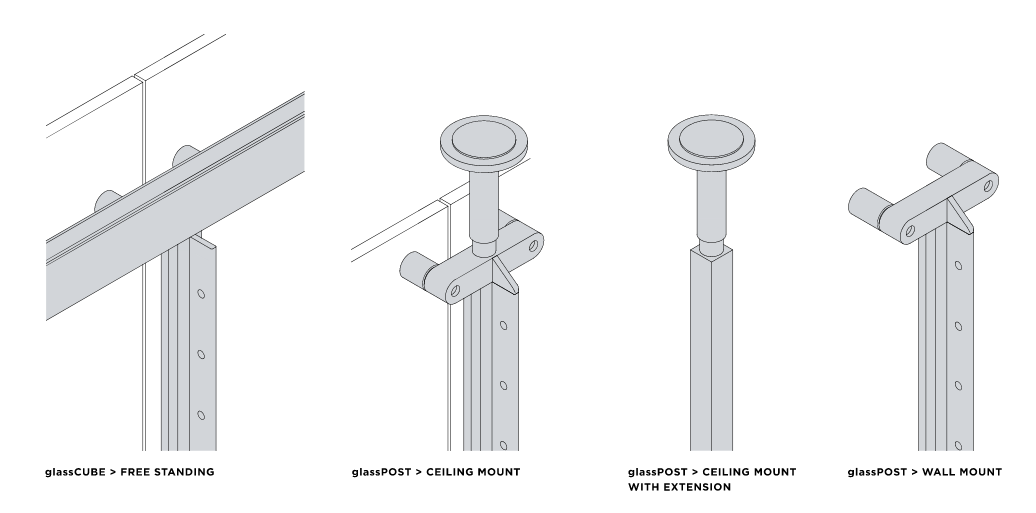 glassCUBE > FREE STANDING

glassPOST > CEILING MOUNT

glassPOST > CEILING MOUNT WITH EXTENSION

glassPOST > WALL MOUNT