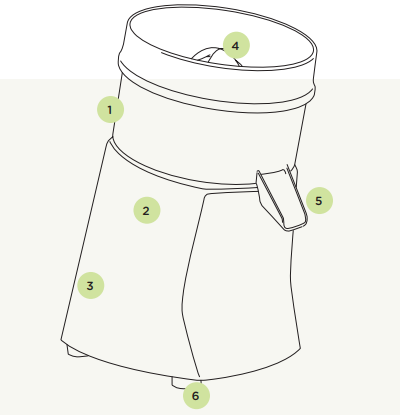 4
1
2
5
3
6