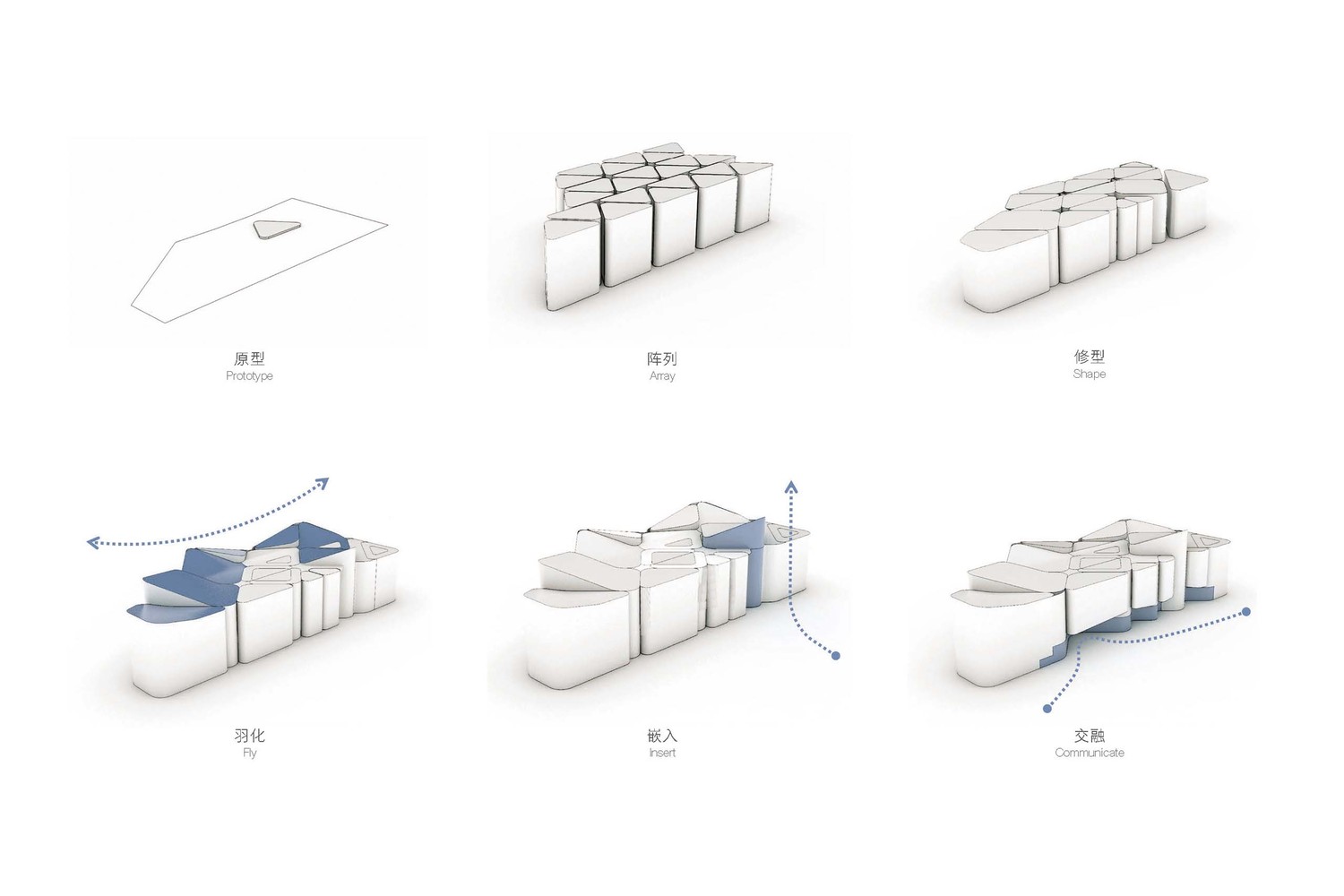 原型
Prototype

阵列
Array

修型
Shape

羽化
Fly

嵌入
Insert

交融
Communicate