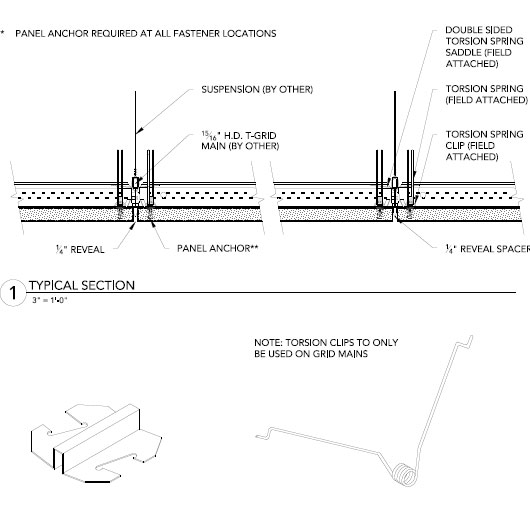 *  PANEL ANCHOR REQUIRED AT ALL FASTENER LOCATIONS

DOUBLE SIDED TORSION SPRING SADDLE (FIELD ATTACHED)

SUSPENSION (BY OTHER)

TORSION SPRING (FIELD ATTACHED)

$\frac{15}{16}$" H.D. T-GRID MAIN (BY OTHER)

TORSION SPRING CLIP (FIELD ATTACHED)

$\frac{1}{4}$" REVEAL

PANEL ANCHOR**

$\frac{1}{4}$" REVEAL SPACER

1 TYPICAL SECTION
3" = 1'-0"

NOTE: TORSION CLIPS TO ONLY BE USED ON GRID MAINS