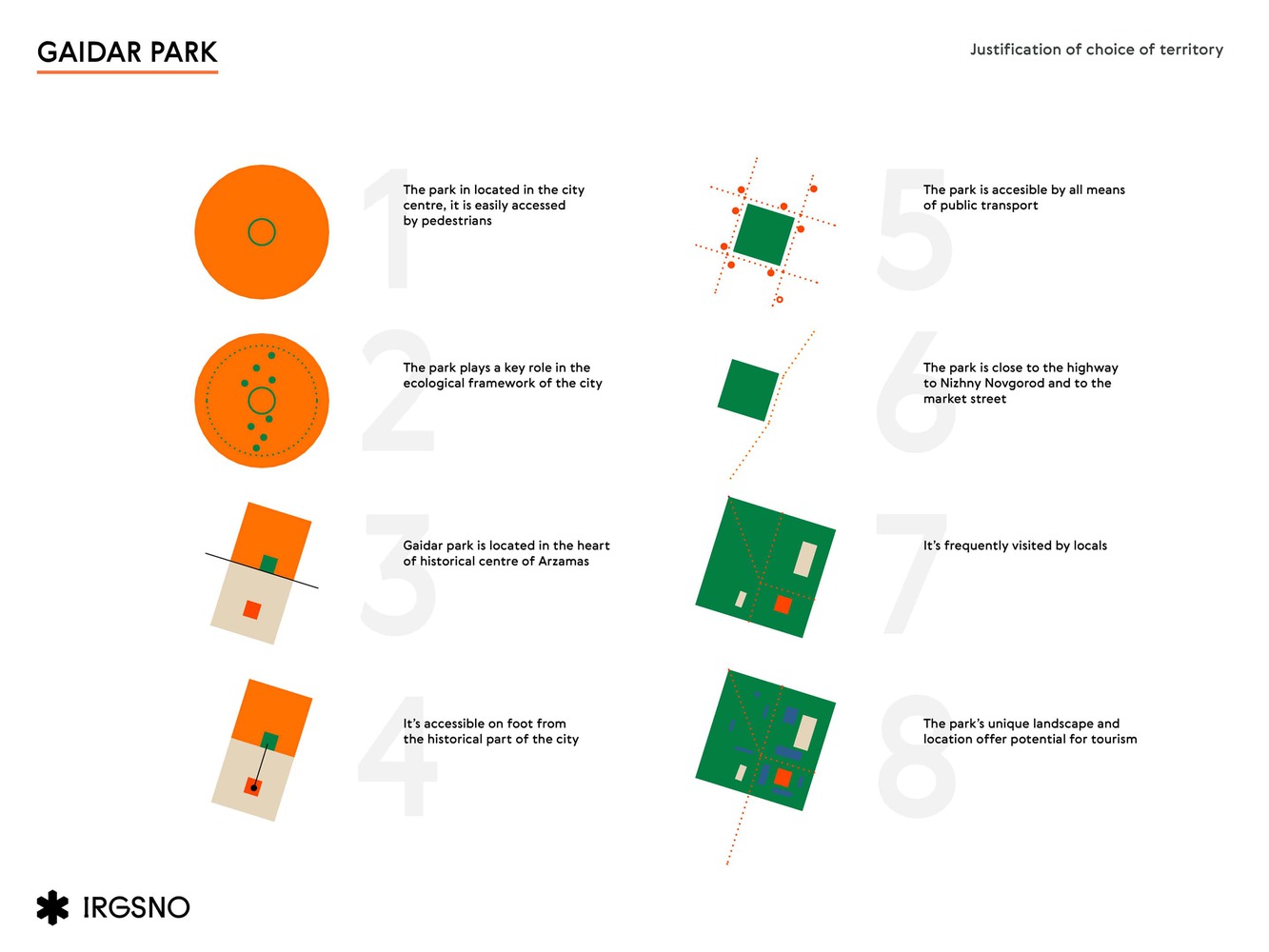 GAIDAR PARK

Justification of choice of territory

1 The park in located in the city centre, it is easily accessed by pedestrians

2 The park plays a key role in the ecological framework of the city

3 Gaidar park is located in the heart of historical centre of Arzamas

4 It's accessible on foot from the historical part of the city

5 The park is accesible by all means of public transport

6 The park is close to the highway to Nizhny Novgorod and to the market street

7 It's frequently visited by locals

8 The park's unique landscape and location offer potential for tourism

IRGSNO