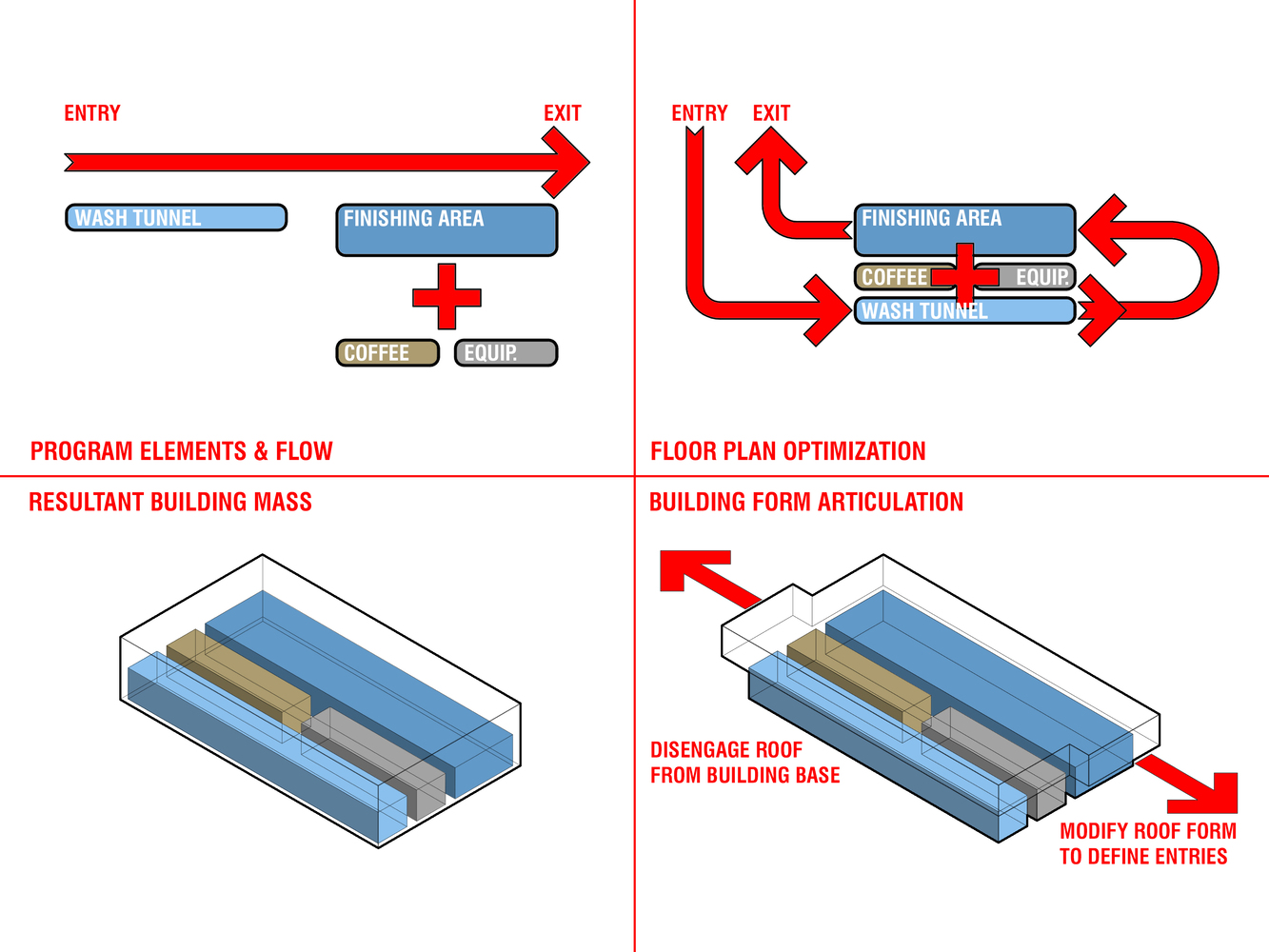 ENTRY

EXIT

WASH TUNNEL

FINISHING AREA

COFFEE

EQUIP.

PROGRAM ELEMENTS & FLOW

ENTRY

EXIT

FINISHING AREA

COFFEE

EQUIP.

WASH TUNNEL

FLOOR PLAN OPTIMIZATION

RESULTANT BUILDING MASS

BUILDING FORM ARTICULATION

DISENGAGE ROOF FROM BUILDING BASE

MODIFY ROOF FORM TO DEFINE ENTRIES