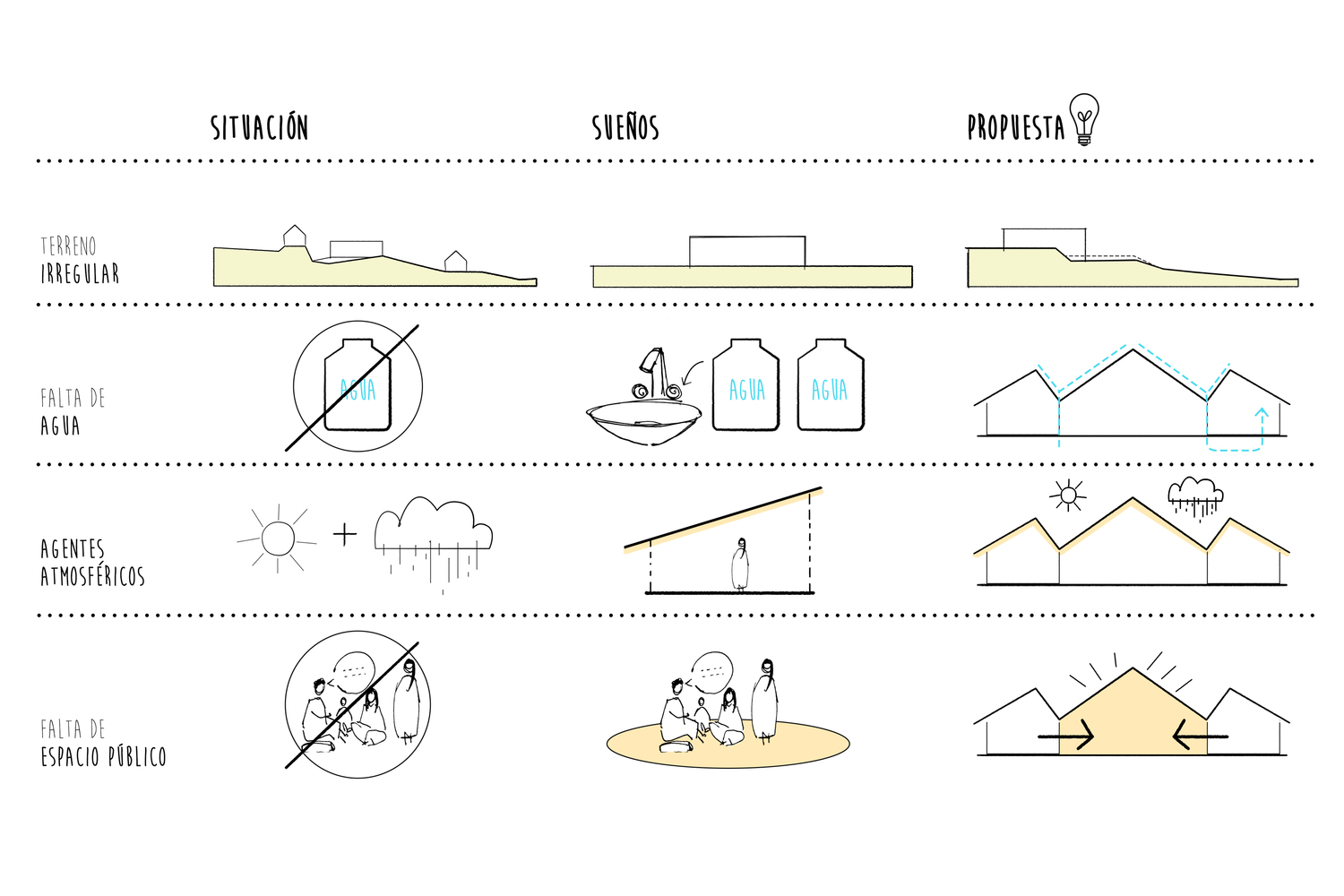 SITUACIÓN

SUEÑOS

PROPUESTA

TERRENO IRREGULAR

FALTA DE AGUA

AGUA

AGUA

AGUA

AGENTES ATMOSFÉRICOS

FALTA DE ESPACIO PÚBLICO