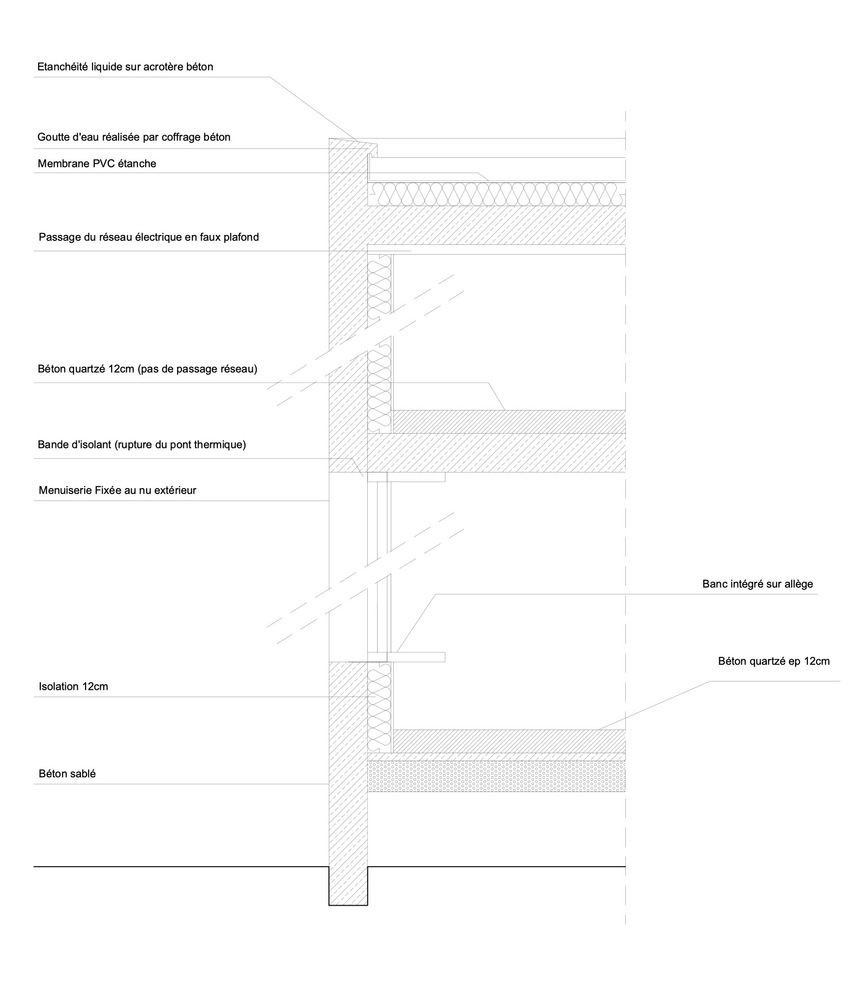 Etanchéité liquide sur acrotère béton

Goutte d'eau réalisée par coffrage béton

Membrane PVC étanche

Passage du réseau électrique en faux plafond

Béton quartzé 12cm (pas de passage réseau)

Bande d'isolant (rupture du pont thermique)

Menuiserie Fixée au nu extérieur

Banc intégré sur allège

Béton quartzé ep 12cm

Isolation 12cm

Béton sablé