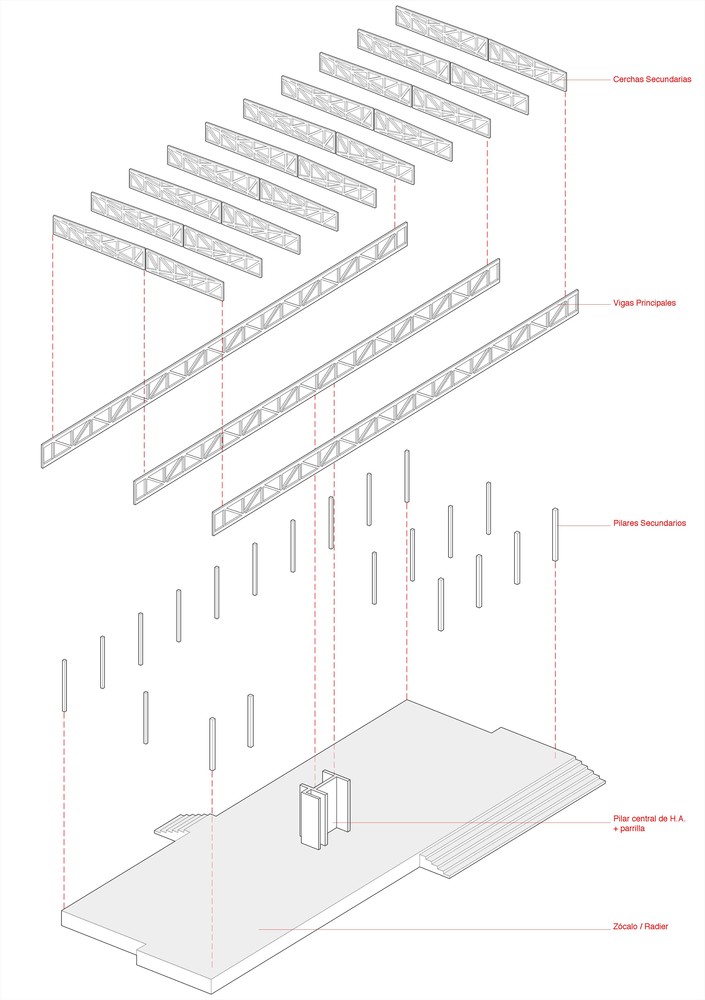 Cerchas Secundarias

Vigas Principales

Pilares Secundarios

Pilar central de H.A. + parrilla

Zócalo / Radier