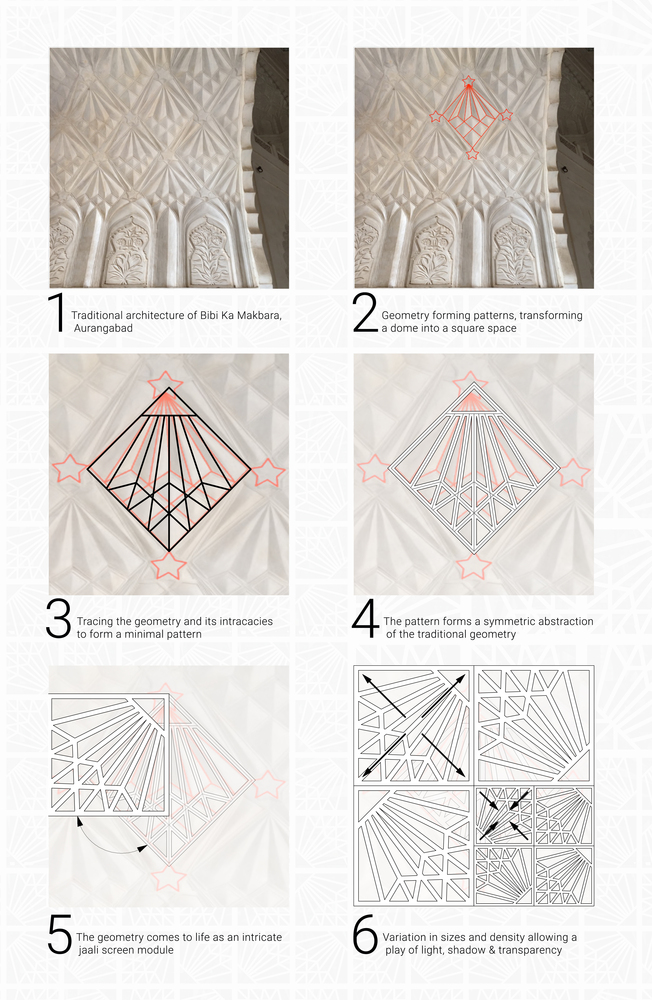 1 Traditional architecture of Bibi Ka Makbara, Aurangabad

2 Geometry forming patterns, transforming a dome into a square space

3 Tracing the geometry and its intracacies to form a minimal pattern

4 The pattern forms a symmetric abstraction of the traditional geometry

5 The geometry comes to life as an intricate jaali screen module

6 Variation in sizes and density allowing a play of light, shadow & transparency