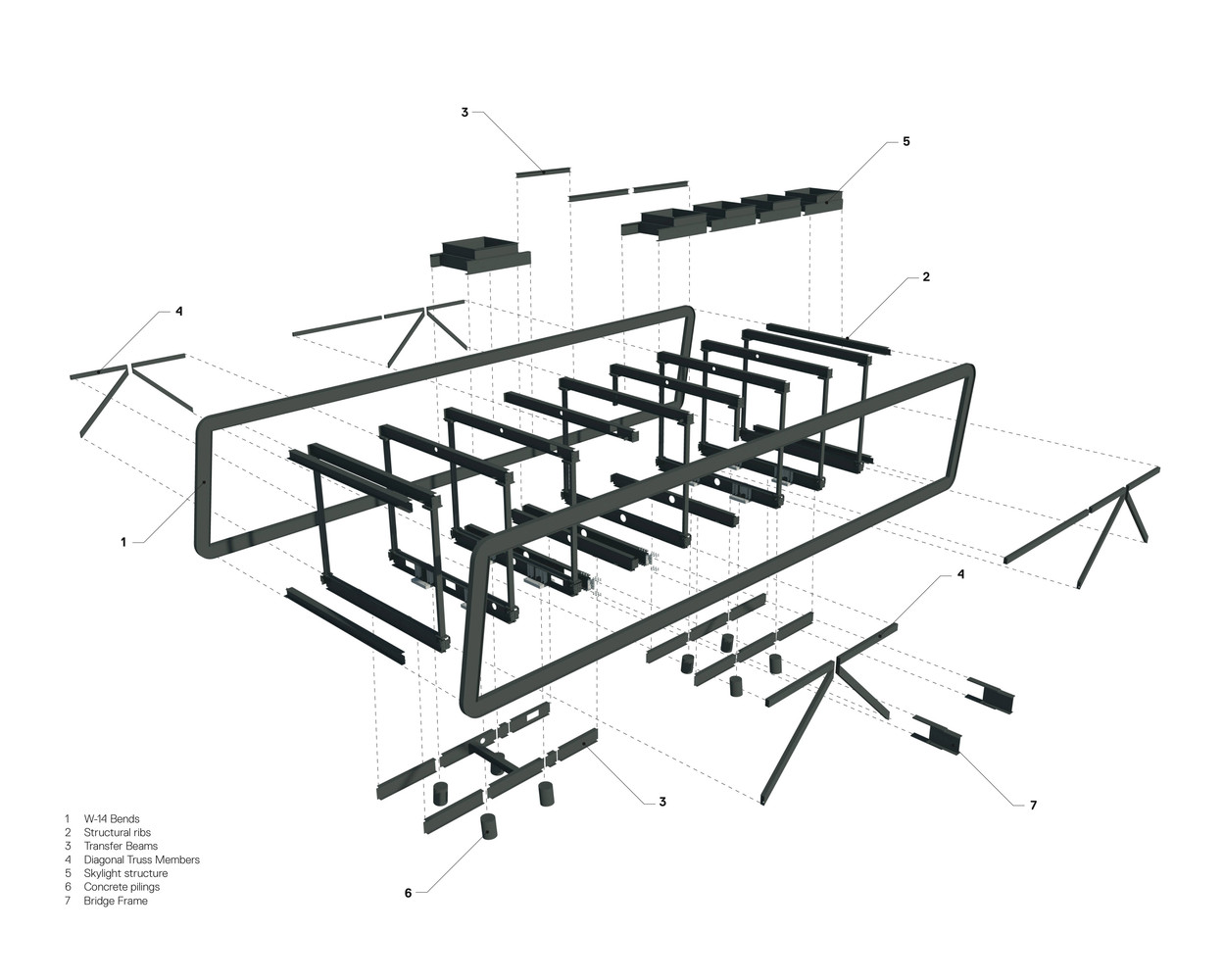 3

5

2

4

1

4

3

7

6

1 W-14 Bends
2 Structural ribs
3 Transfer Beams
4 Diagonal Truss Members
5 Skylight structure
6 Concrete pilings
7 Bridge Frame