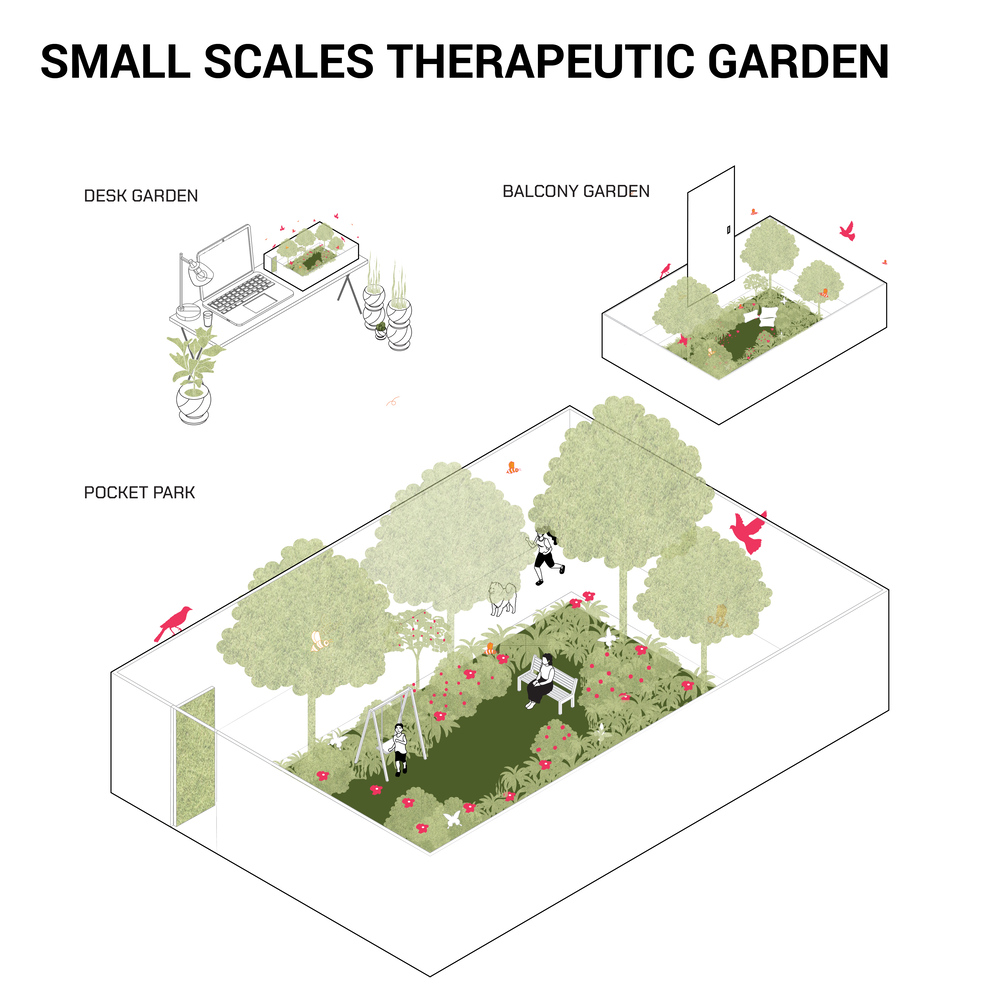 SMALL SCALES THERAPEUTIC GARDEN

DESK GARDEN

BALCONY GARDEN

POCKET PARK