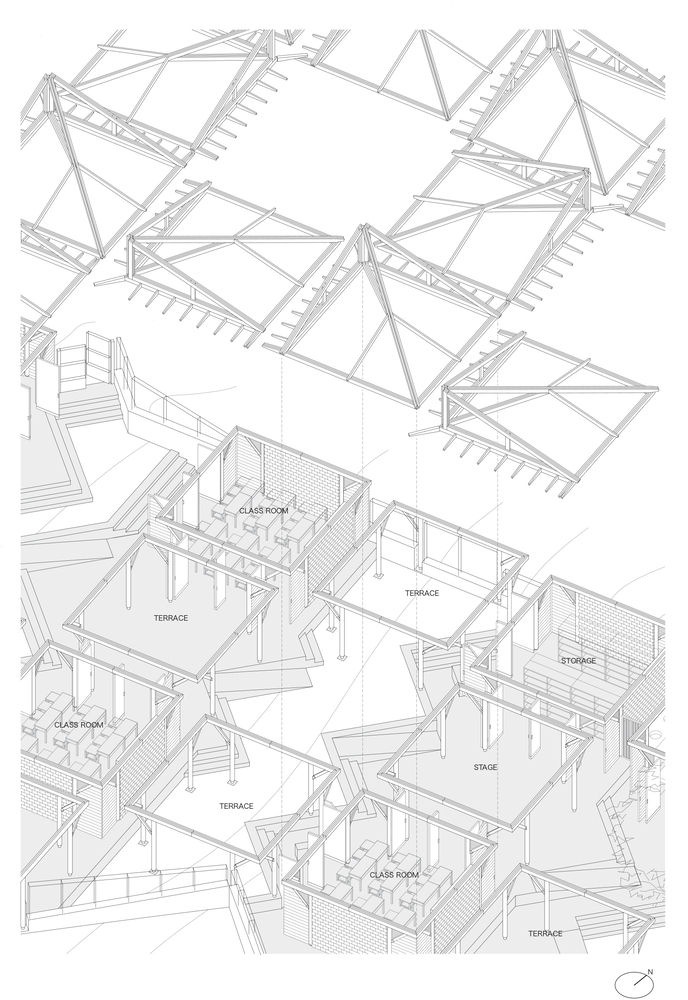 CLASS ROOM

TERRACE

TERRACE

STORAGE

CLASS ROOM

STAGE

TERRACE

CLASS ROOM

TERRACE

N