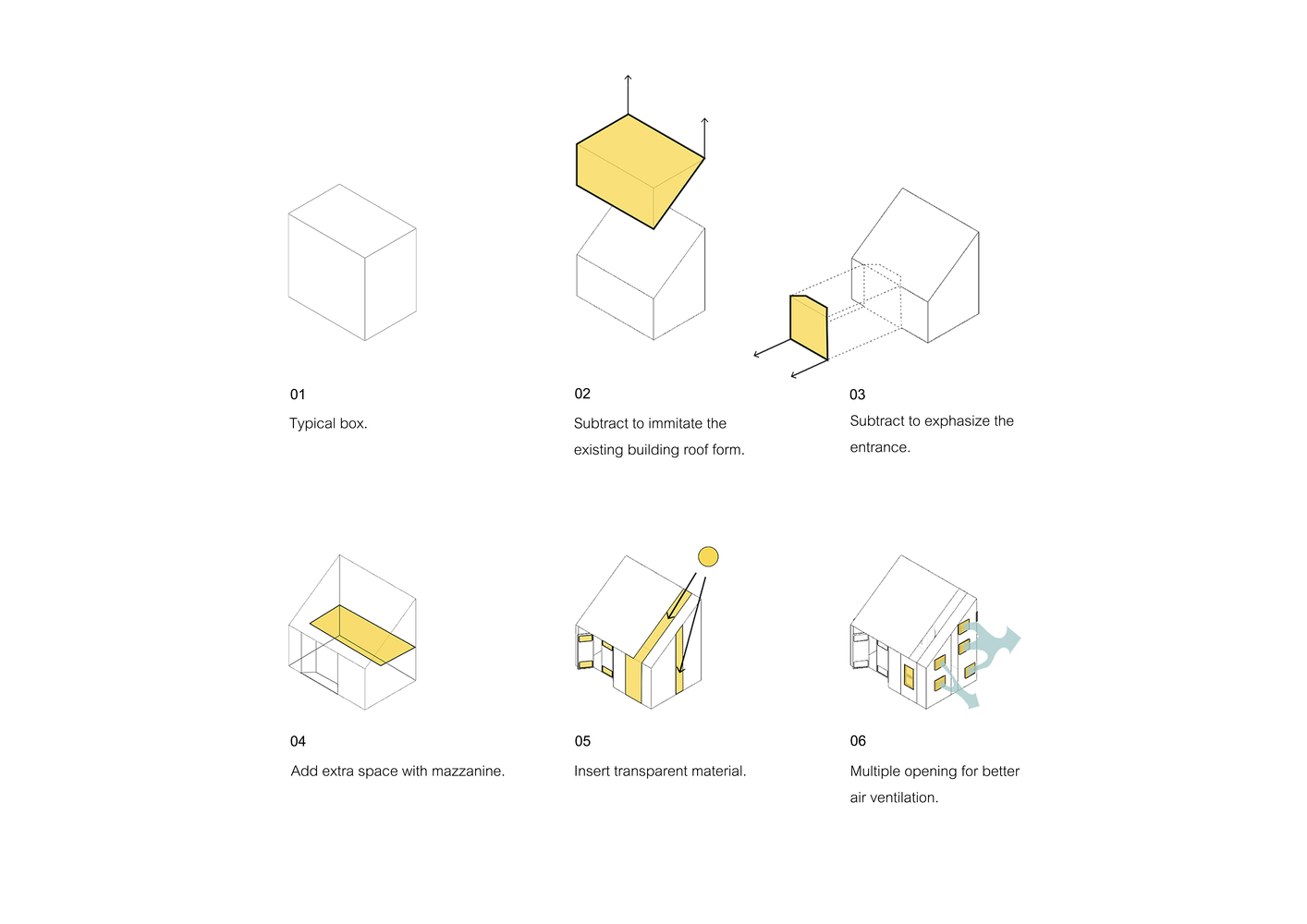 01

Typical box.

02

Subtract to immitate the existing building roof form.

03

Subtract to exphasize the entrance.

04

Add extra space with mazzanine.

05

Insert transparent material.

06

Multiple opening for better air ventilation.