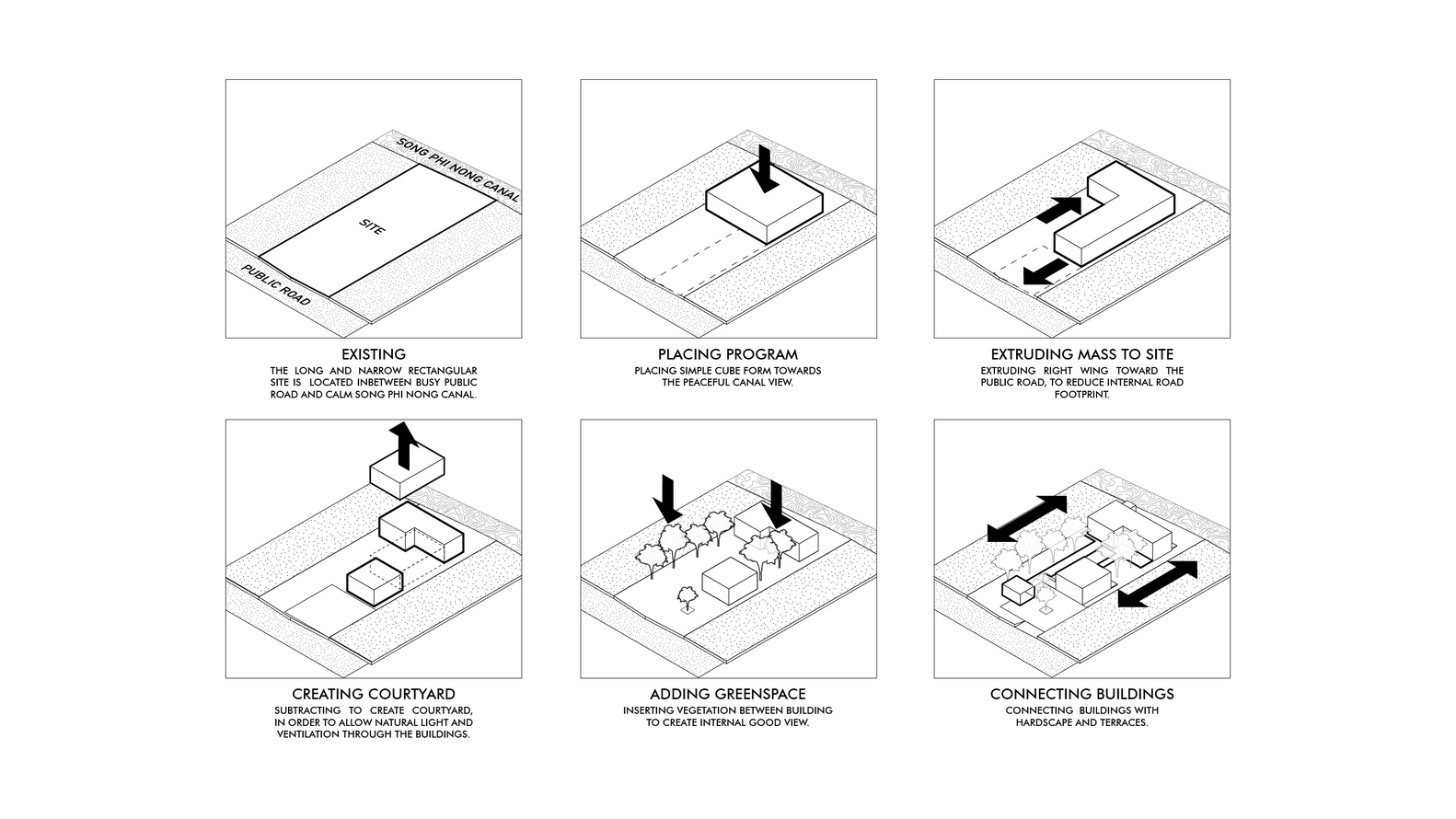 SONG PHI NONG CANAL

SITE

PUBLIC ROAD

EXISTING
THE LONG AND NARROW RECTANGULAR SITE IS LOCATED INBETWEEN BUSY PUBLIC ROAD AND CALM SONG PHI NONG CANAL.

PLACING PROGRAM
PLACING SIMPLE CUBE FORM TOWARDS THE PEACEFUL CANAL VIEW.

EXTRUDING MASS TO SITE
EXTRUDING RIGHT WING TOWARD THE PUBLIC ROAD, TO REDUCE INTERNAL ROAD FOOTPRINT.

CREATING COURTYARD
SUBTRACTING TO CREATE COURTYARD, IN ORDER TO ALLOW NATURAL LIGHT AND VENTILATION THROUGH THE BUILDINGS.

ADDING GREENSPACE
INSERTING VEGETATION BETWEEN BUILDING TO CREATE INTERNAL GOOD VIEW.

CONNECTING BUILDINGS
CONNECTING BUILDINGS WITH HARDSCAPE AND TERRACES.