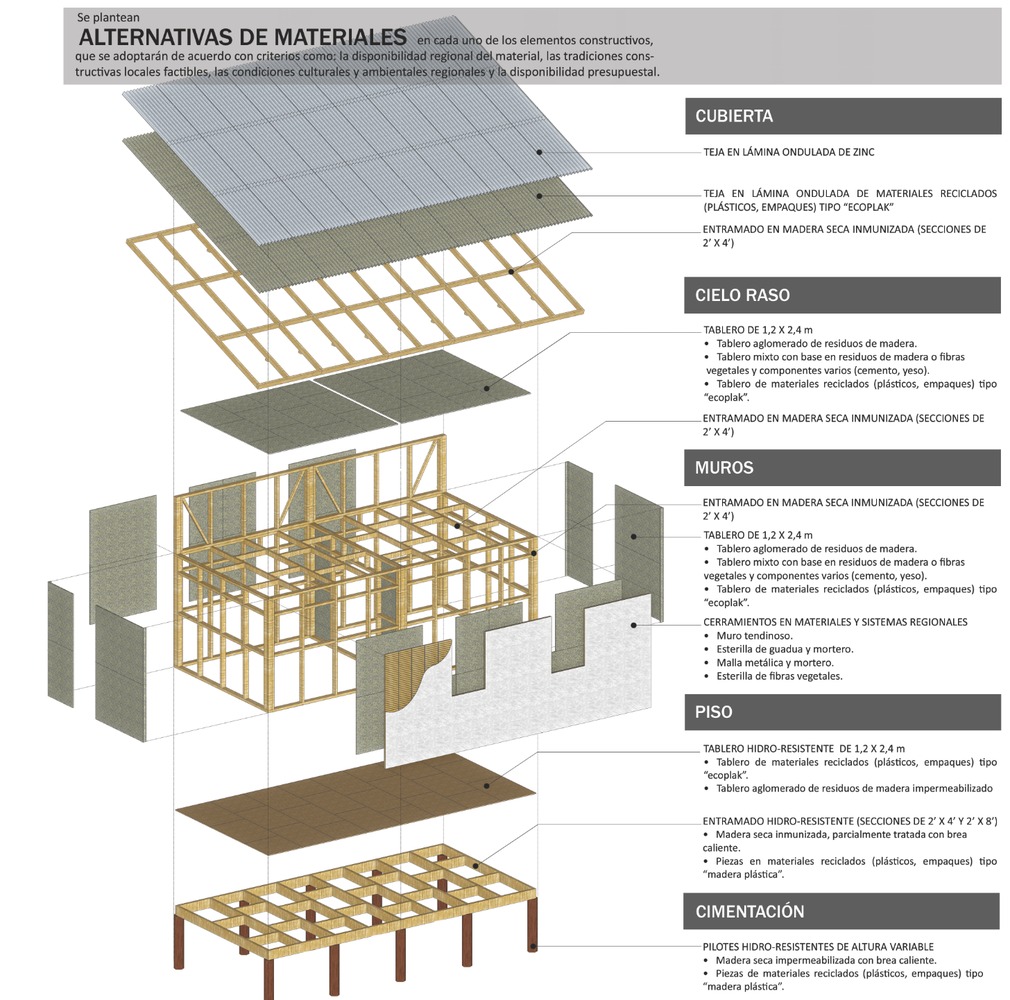 Se plantean
ALTERNATIVAS DE MATERIALES en cada uno de los elementos constructivos, que se adoptarán de acuerdo con criterios como: la disponibilidad regional del material, las tradiciones constructivas locales factibles, las condiciones culturales y ambientales regionales y la disponibilidad presupuestal.

CUBIERTA

TEJA EN LÁMINA ONDULADA DE ZINC

TEJA EN LÁMINA ONDULADA DE MATERIALES RECICLADOS (PLÁSTICOS, EMPAQUES) TIPO "ECOPLAK"

ENTRAMADO EN MADERA SECA INMUNIZADA (SECCIONES DE 2' X 4')

CIELO RASO

TABLERO DE 1,2 X 2,4 m
• Tablero aglomerado de residuos de madera.
• Tablero mixto con base en residuos de madera o fibras vegetales y componentes varios (cemento, yeso).
• Tablero de materiales reciclados (plásticos, empaques) tipo "ecoplak".

ENTRAMADO EN MADERA SECA INMUNIZADA (SECCIONES DE 2' X 4')

MUROS

ENTRAMADO EN MADERA SECA INMUNIZADA (SECCIONES DE 2' X 4')

TABLERO DE 1,2 X 2,4 m
• Tablero aglomerado de residuos de madera.
• Tablero mixto con base en residuos de madera o fibras vegetales y componentes varios (cemento, yeso).
• Tablero de materiales reciclados (plásticos, empaques) tipo "ecoplak".

CERRAMIENTOS EN MATERIALES Y SISTEMAS REGIONALES
• Muro tendinoso.
• Esterilla de guadua y mortero.
• Malla metálica y mortero.
• Esterilla de fibras vegetales.

PISO

TABLERO HIDRO-RESISTENTE DE 1,2 X 2,4 m
• Tablero de materiales reciclados (plásticos, empaques) tipo "ecoplak".
• Tablero aglomerado de residuos de madera impermeabilizado

ENTRAMADO HIDRO-RESISTENTE (SECCIONES DE 2' X 4' Y 2' X 8')
• Madera seca inmunizada, parcialmente tratada con brea caliente.
• Piezas en materiales reciclados (plásticos, empaques) tipo "madera plástica".

CIMENTACIÓN

PILOTES HIDRO-RESISTENTES DE ALTURA VARIABLE
• Madera seca impermeabilizada con brea caliente.
• Piezas de materiales reciclados (plásticos, empaques) tipo "madera plástica".