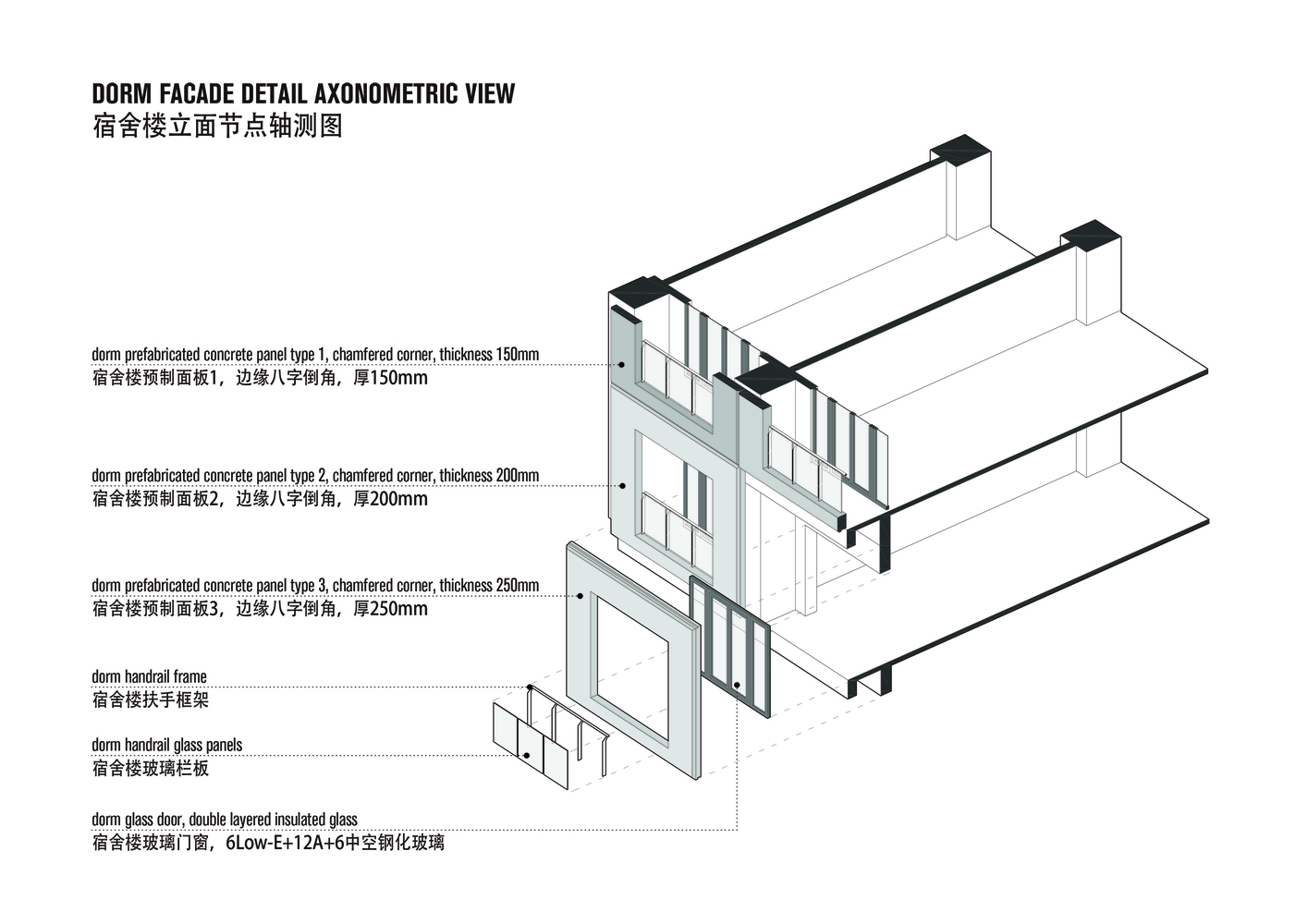 DORM FACADE DETAIL AXONOMETRIC VIEW
宿舍楼立面节点轴测图

dorm prefabricated concrete panel type 1, chamfered corner, thickness 150mm
宿舍楼预制面板1，边缘八字倒角，厚150mm

dorm prefabricated concrete panel type 2, chamfered corner, thickness 200mm
宿舍楼预制面板2，边缘八字倒角，厚200mm

dorm prefabricated concrete panel type 3, chamfered corner, thickness 250mm
宿舍楼预制面板3，边缘八字倒角，厚250mm

dorm handrail frame
宿舍楼扶手框架

dorm handrail glass panels
宿舍楼玻璃栏板

dorm glass door, double layered insulated glass
宿舍楼玻璃门窗，6Low-E+12A+6中空钢化玻璃