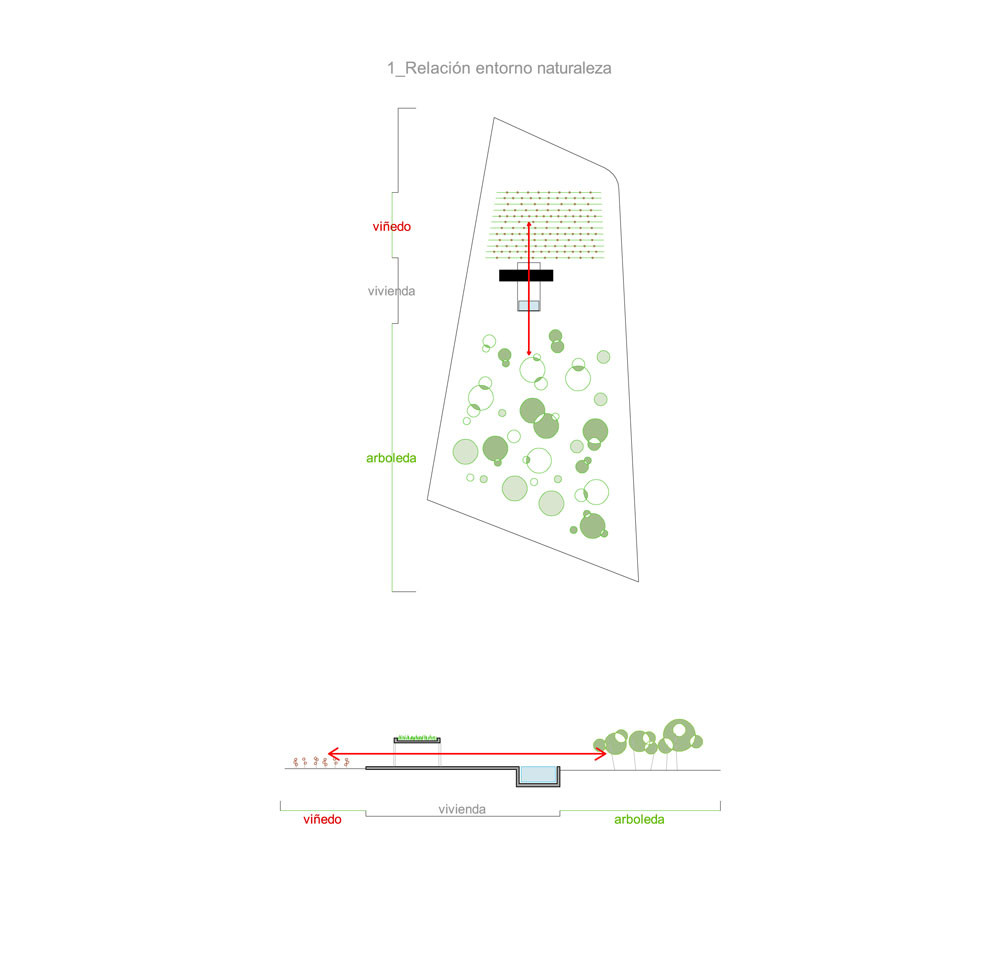 1_Relación entorno naturaleza

viñedo
vivienda
arboleda

viñedo
vivienda
arboleda