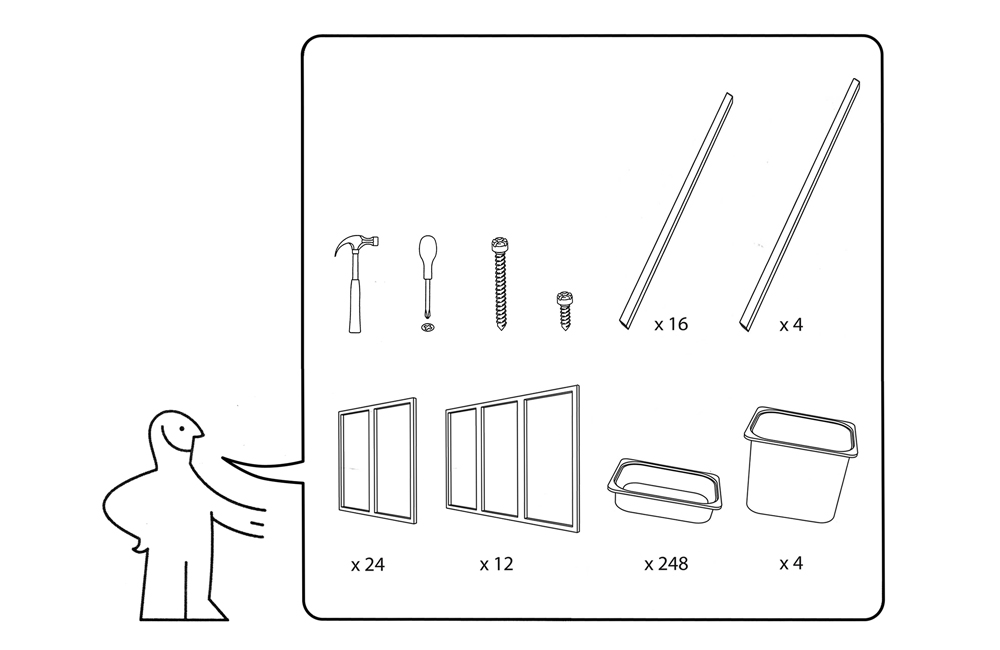 x 16
x 4
x 24
x 12
x 248
x 4