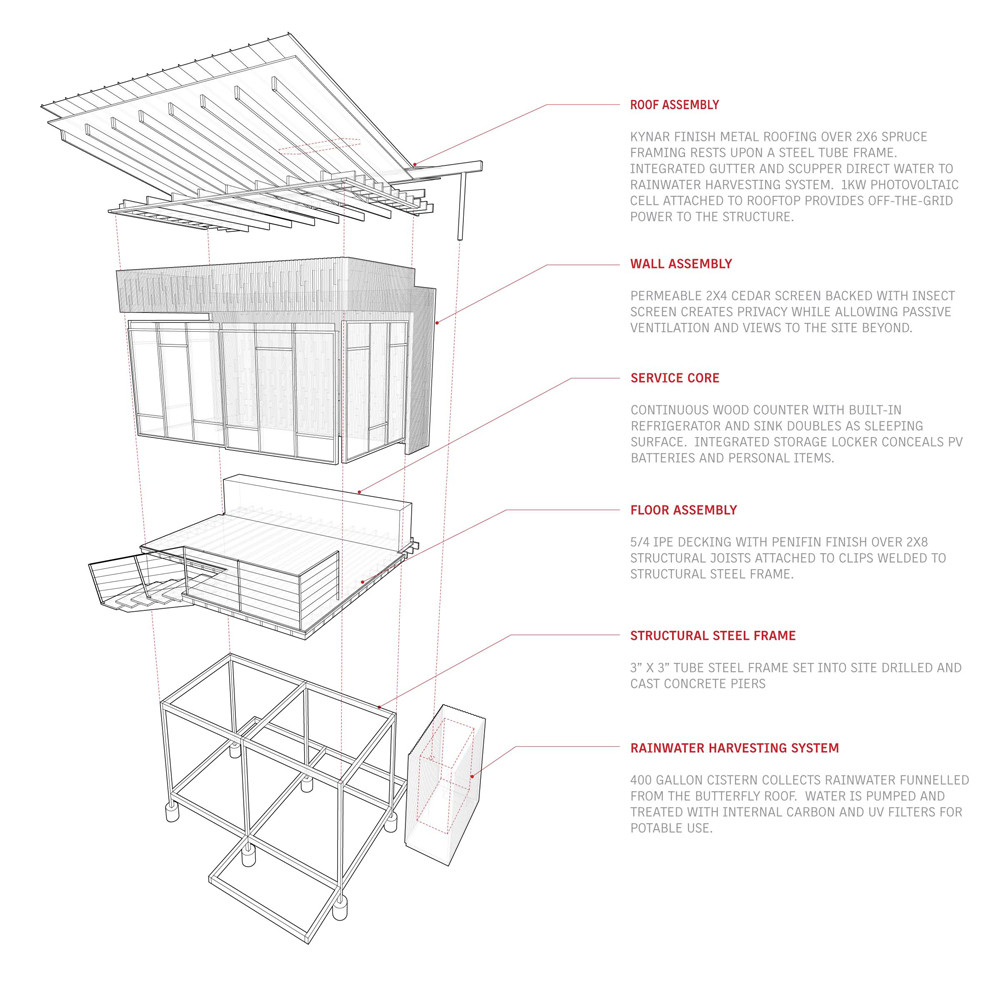 ROOF ASSEMBLY

KYNAR FINISH METAL ROOFING OVER 2X6 SPRUCE FRAMING RESTS UPON A STEEL TUBE FRAME. INTEGRATED GUTTER AND SCUPPER DIRECT WATER TO RAINWATER HARVESTING SYSTEM. 1KW PHOTOVOLTAIC CELL ATTACHED TO ROOFTOP PROVIDES OFF-THE-GRID POWER TO THE STRUCTURE.

WALL ASSEMBLY

PERMEABLE 2X4 CEDAR SCREEN BACKED WITH INSECT SCREEN CREATES PRIVACY WHILE ALLOWING PASSIVE VENTILATION AND VIEWS TO THE SITE BEYOND.

SERVICE CORE

CONTINUOUS WOOD COUNTER WITH BUILT-IN REFRIGERATOR AND SINK DOUBLES AS SLEEPING SURFACE. INTEGRATED STORAGE LOCKER CONCEALS PV BATTERIES AND PERSONAL ITEMS.

FLOOR ASSEMBLY

5/4 IPE DECKING WITH PENIFIN FINISH OVER 2X8 STRUCTURAL JOISTS ATTACHED TO CLIPS WELDED TO STRUCTURAL STEEL FRAME.

STRUCTURAL STEEL FRAME

3" X 3" TUBE STEEL FRAME SET INTO SITE DRILLED AND CAST CONCRETE PIERS

RAINWATER HARVESTING SYSTEM

400 GALLON CISTERN COLLECTS RAINWATER FUNNELLED FROM THE BUTTERFLY ROOF. WATER IS PUMPED AND TREATED WITH INTERNAL CARBON AND UV FILTERS FOR POTABLE USE.