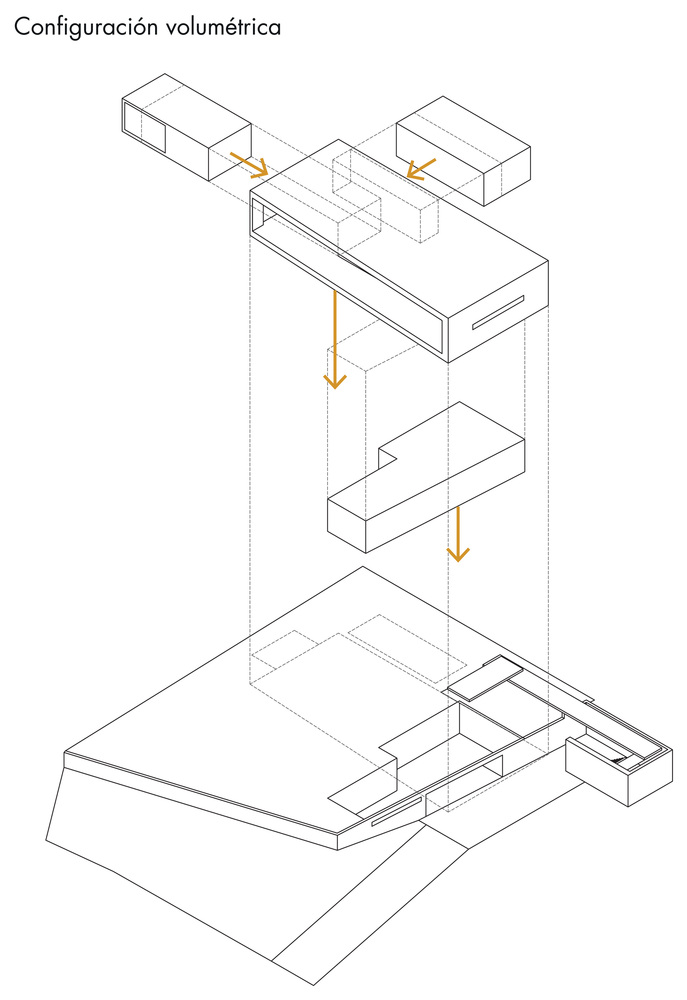 Configuración volumétrica