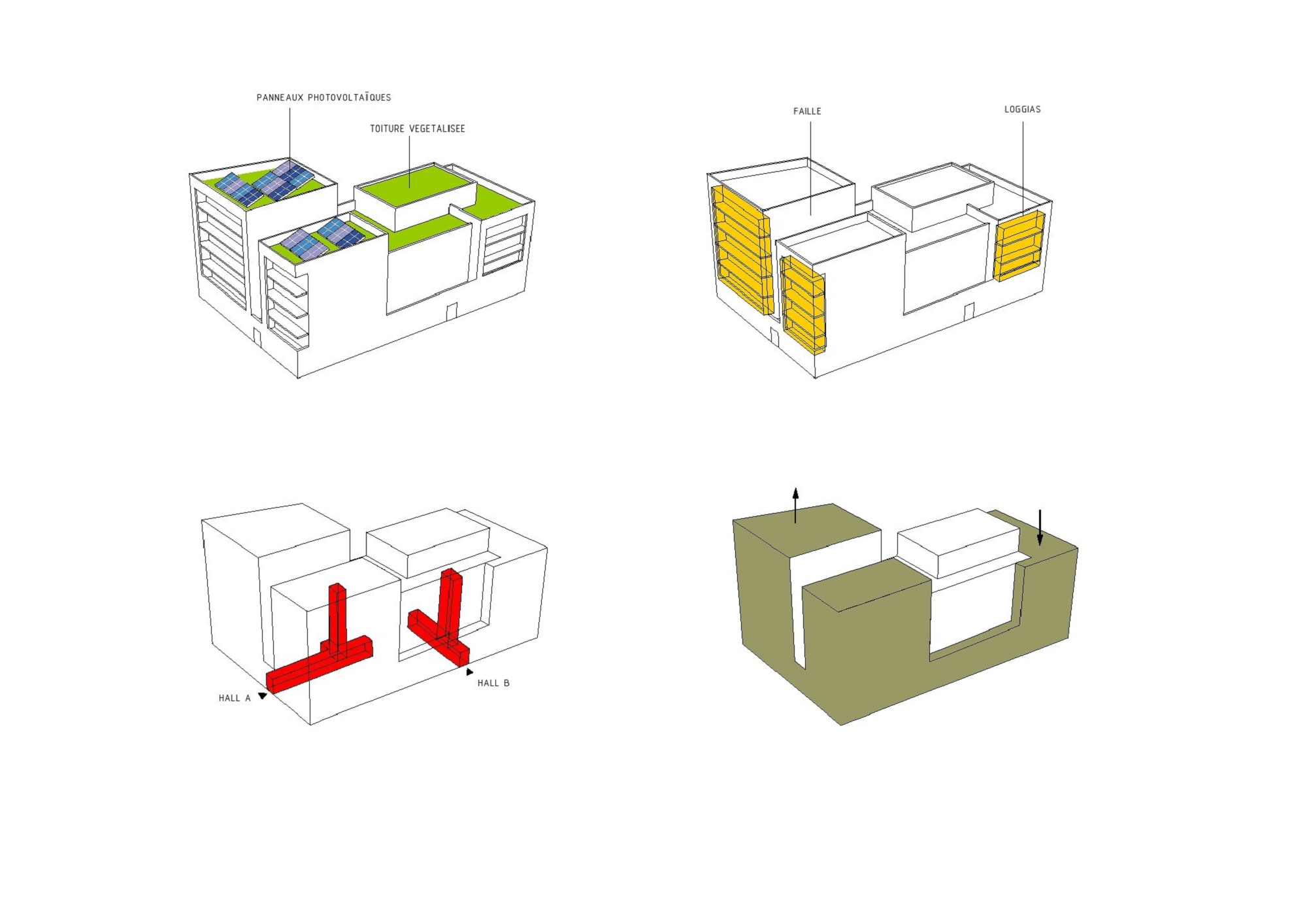 PANNEAUX PHOTOVOLTAÏQUES

TOITURE VEGETALISEE

FAILLE

LOGGIAS

HALL A

HALL B